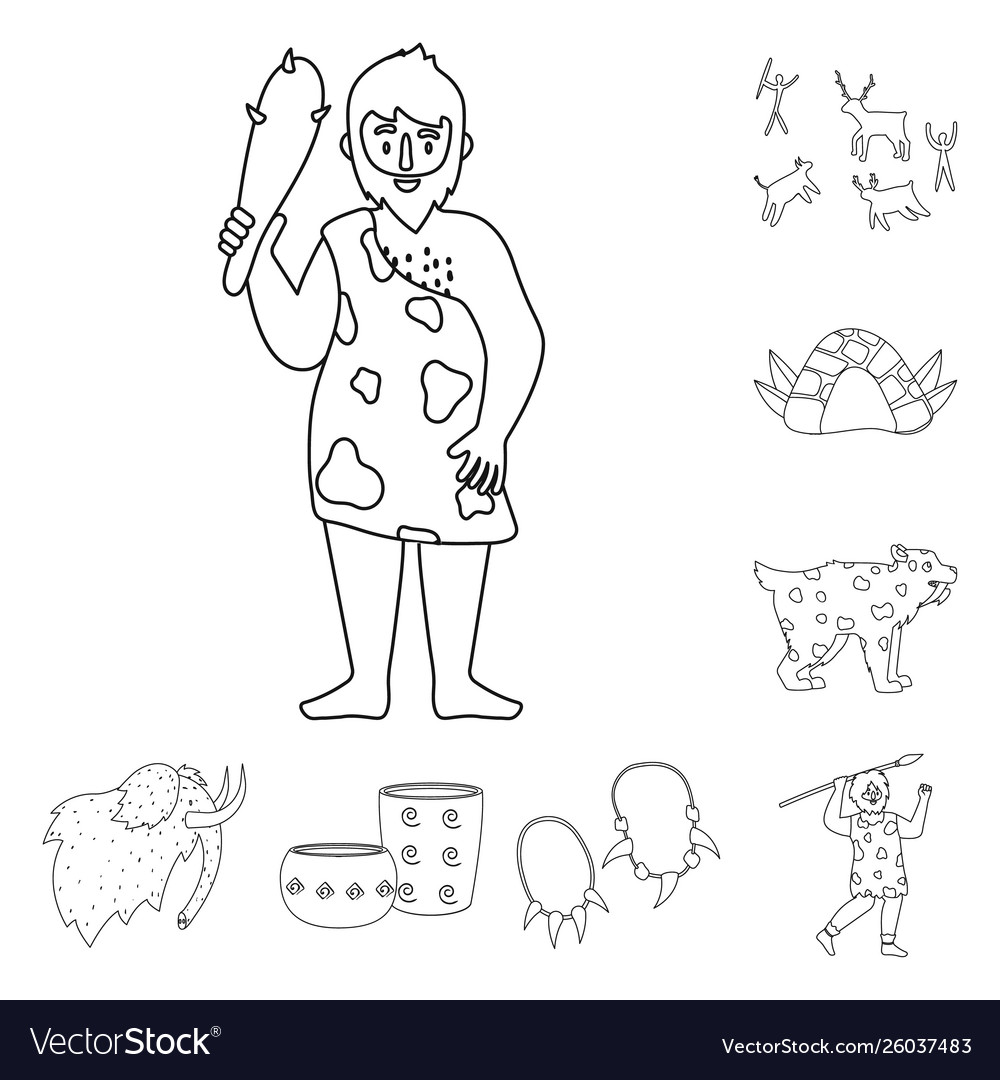 VectorStock®
VectorStock.com/26037483