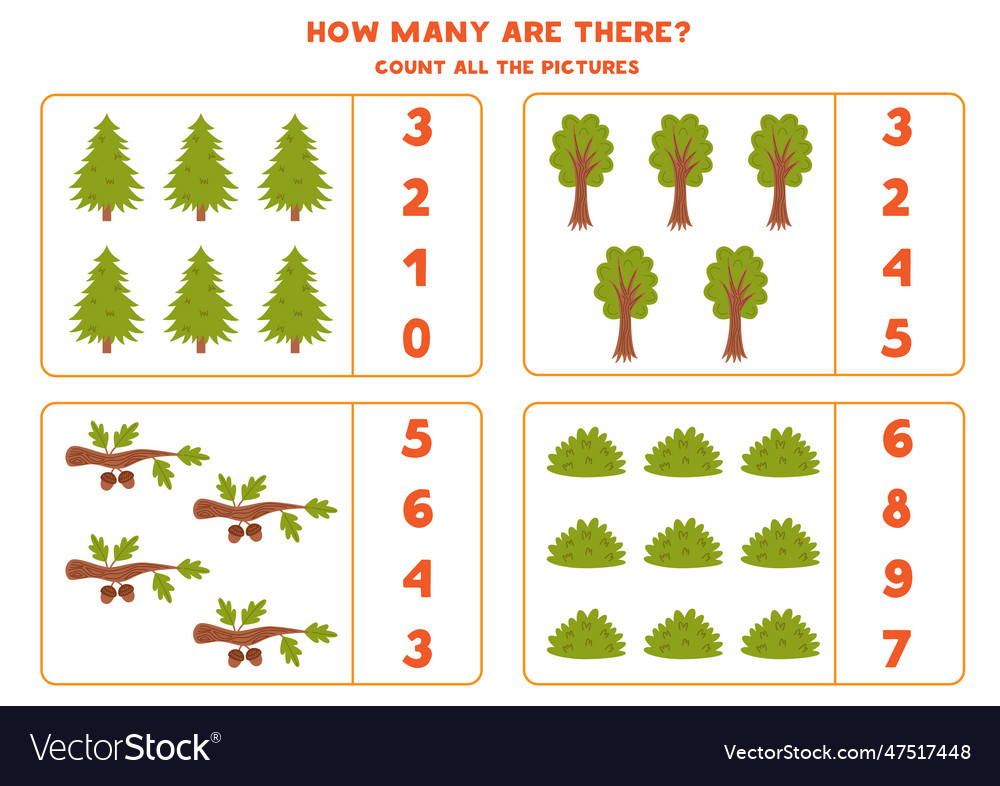 HOW MANY ARE THERE?
COUNT ALL THE PICTURES

3
2
1
0

3
2
4
5

5
6
4
3

6
8
9
7

VectorStock®
VectorStock.com/47517448