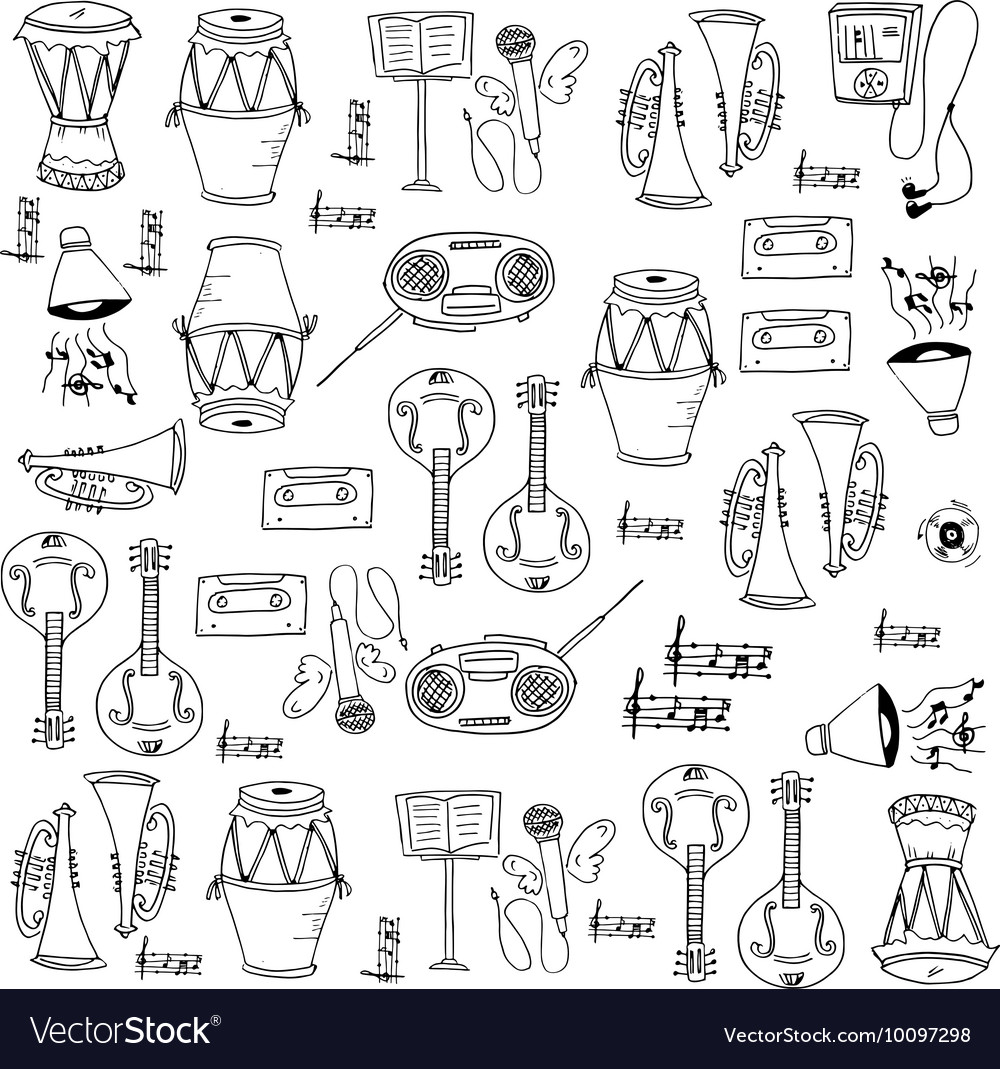 VectorStock®

VectorStock.com/10097298