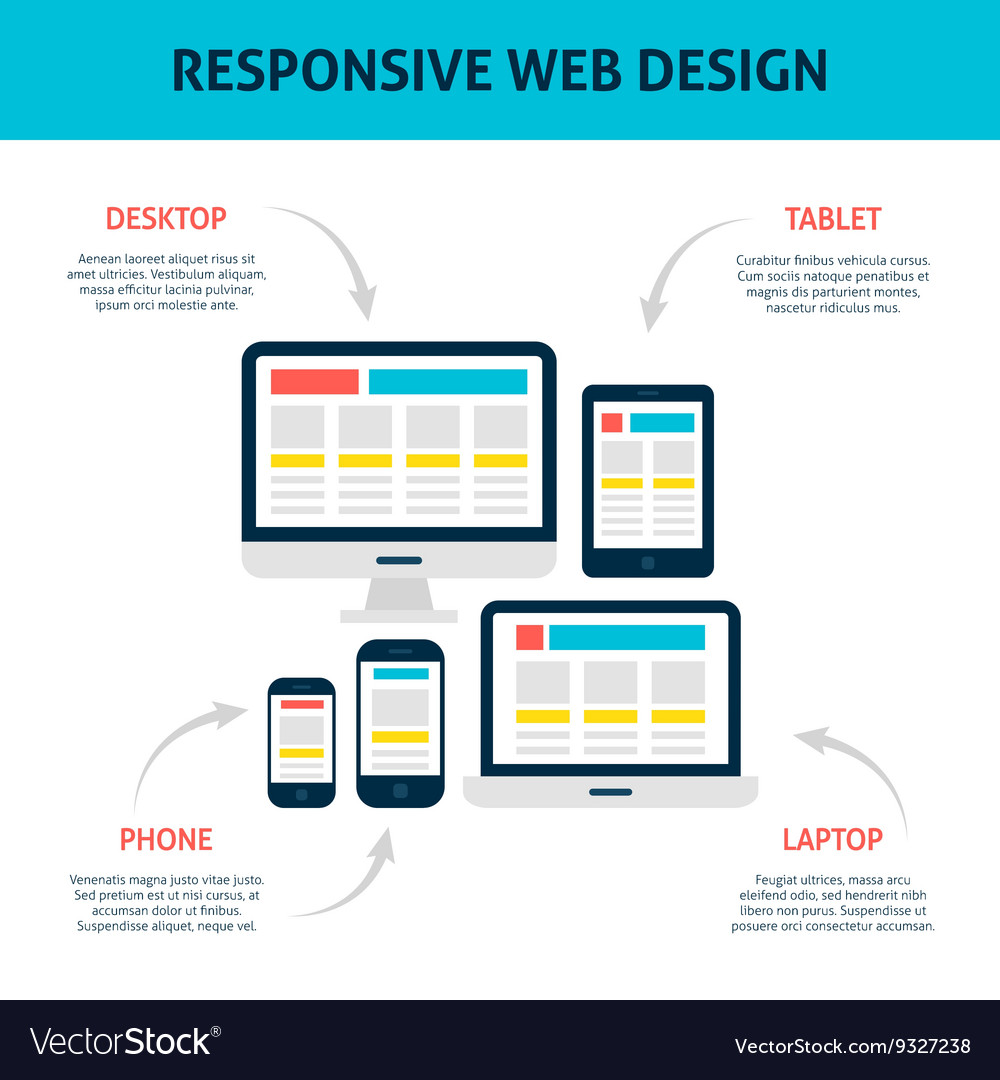 RESPONSIVE WEB DESIGN

DESKTOP

Aenean laoreet aliquet risus sit amet ultricies. Vestibulum aliquam, massa efficitur lacinia pulvinar, ipsum orci molestie ante.

TABLET

Curabitur finibus vehicula cursus. Cum sociis natoque penatibus et magnis dis parturient montes, nascetur ridiculus mus.

PHONE

Venenatis magna justo vitae justo. Sed pretium est ut nisi cursus, at accumsan dolor ut finibus. Suspendisse aliquet, neque vel.

LAPTOP

Feugiat ultrices, massa arcu eleifend odio, sed hendrerit nibh libero non purus. Suspendisse ut posuere orci consectetur accumsan.

VectorStock®

VectorStock.com/9327238