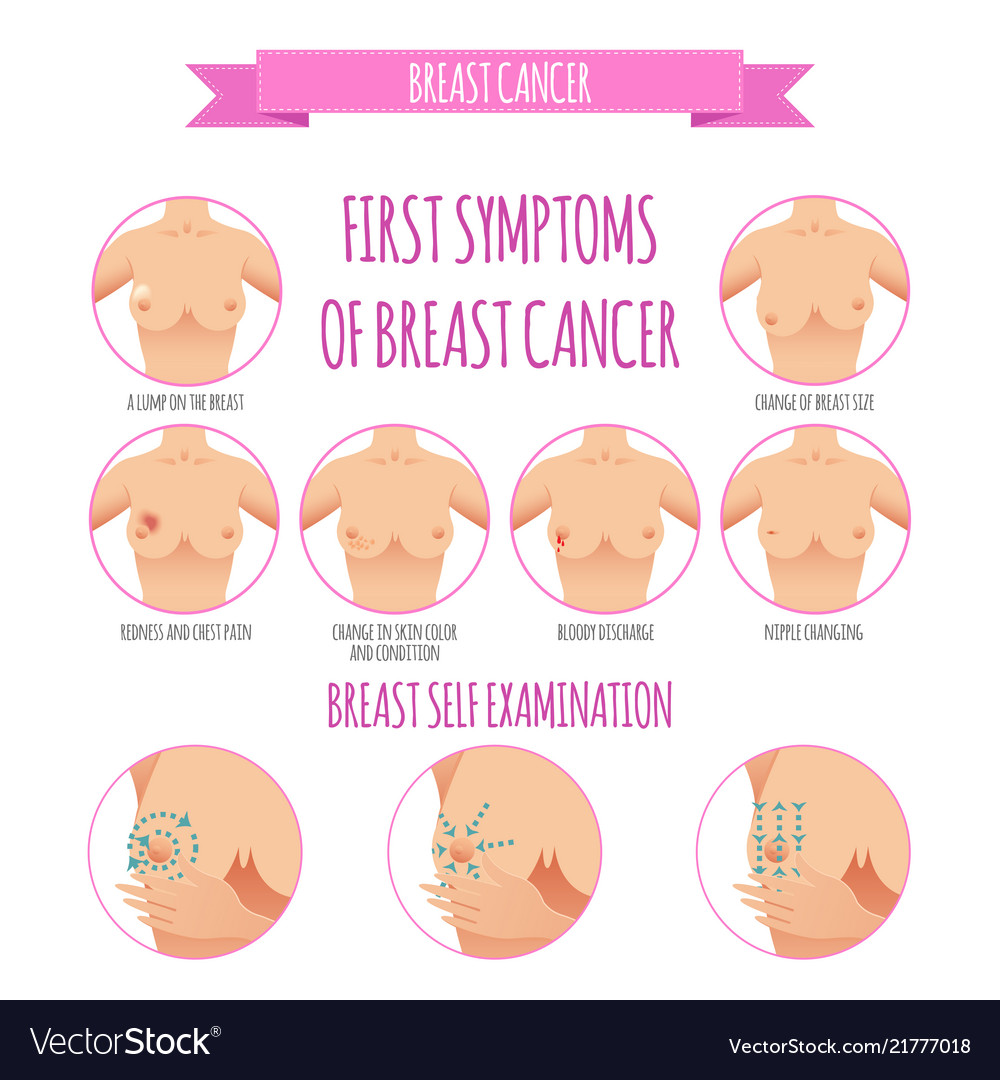 BREAST CANCER

FIRST SYMPTOMS OF BREAST CANCER

A LUMP ON THE BREAST

CHANGE OF BREAST SIZE

REDNESS AND CHEST PAIN

CHANGE IN SKIN COLOR AND CONDITION

BLOODY DISCHARGE

NIPPLE CHANGING

BREAST SELF EXAMINATION

VectorStock®

VectorStock.com/21777018