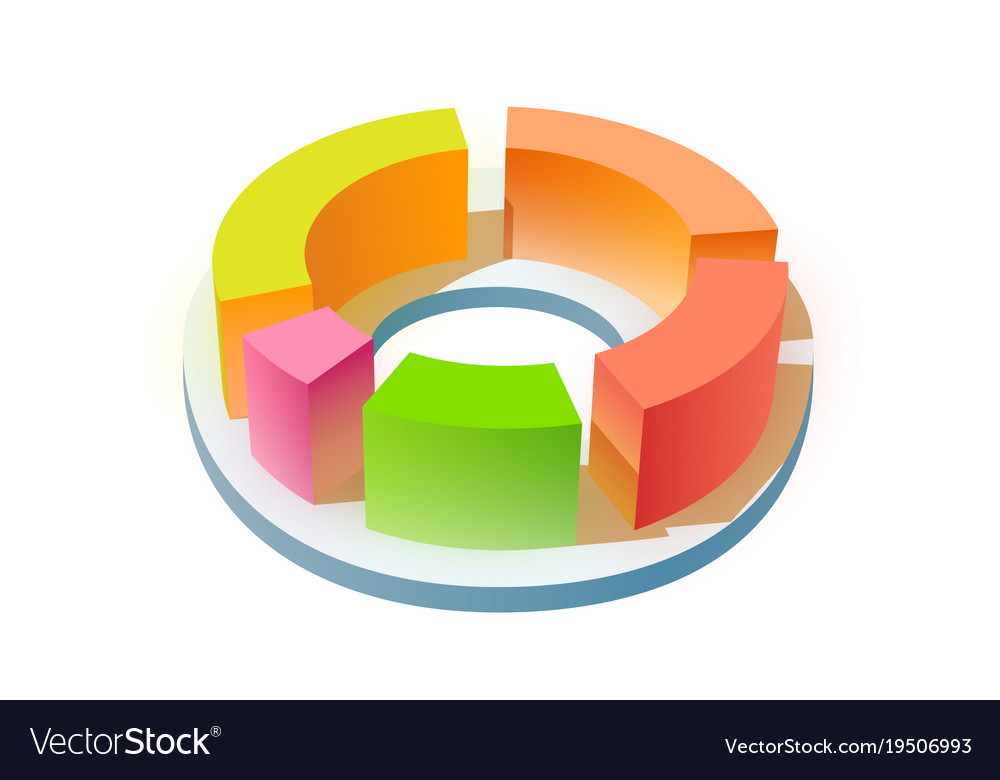 VectorStock®

VectorStock.com/19506993