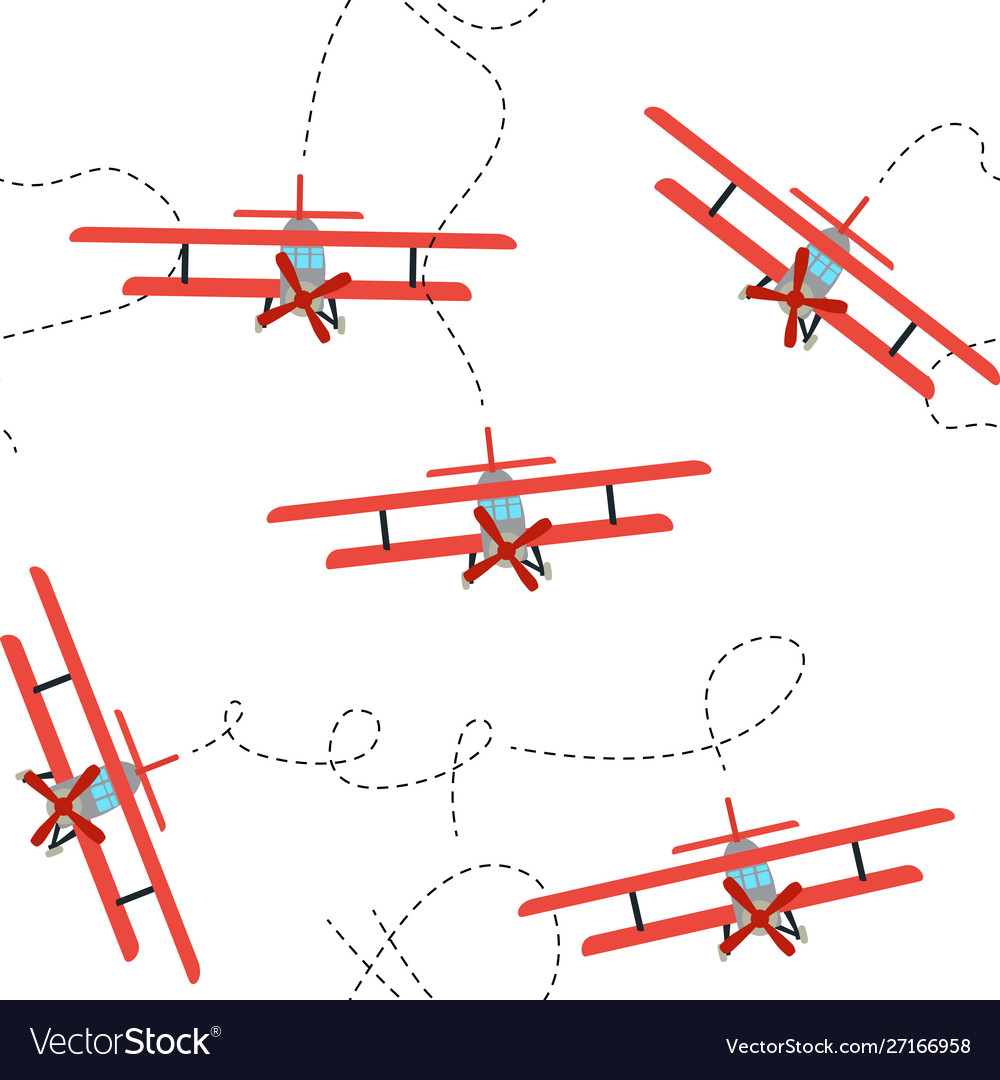 VectorStock®

VectorStock.com/27166958