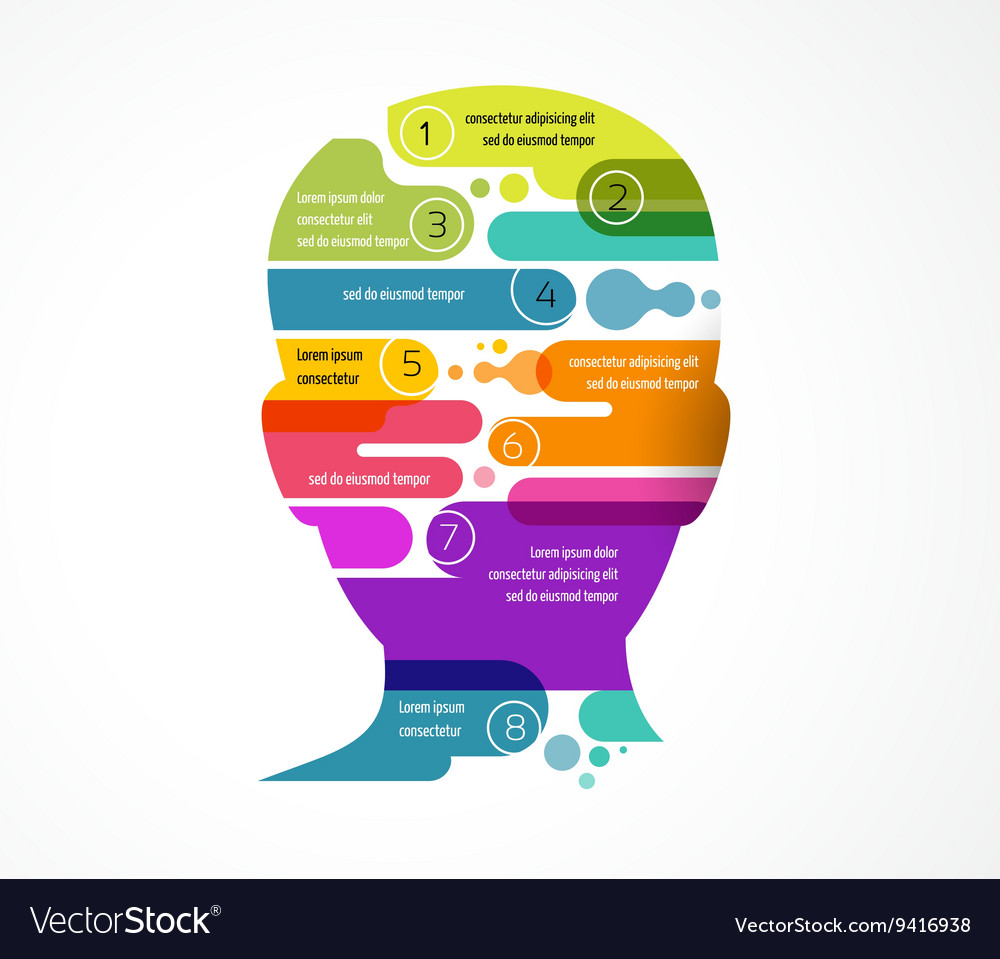 1
consectetur adipisicing elit
sed do eiusmod tempor

2

Lorem ipsum dolor
consectetur elit
sed do eiusmod tempor

3

sed do eiusmod tempor

4

Lorem ipsum
consectetur

5

consectetur adipisicing elit
sed do eiusmod tempor

6

sed do eiusmod tempor

7

Lorem ipsum dolor
consectetur adipisicing elit
sed do eiusmod tempor

Lorem ipsum
consectetur

8

VectorStock®

VectorStock.com/9416938