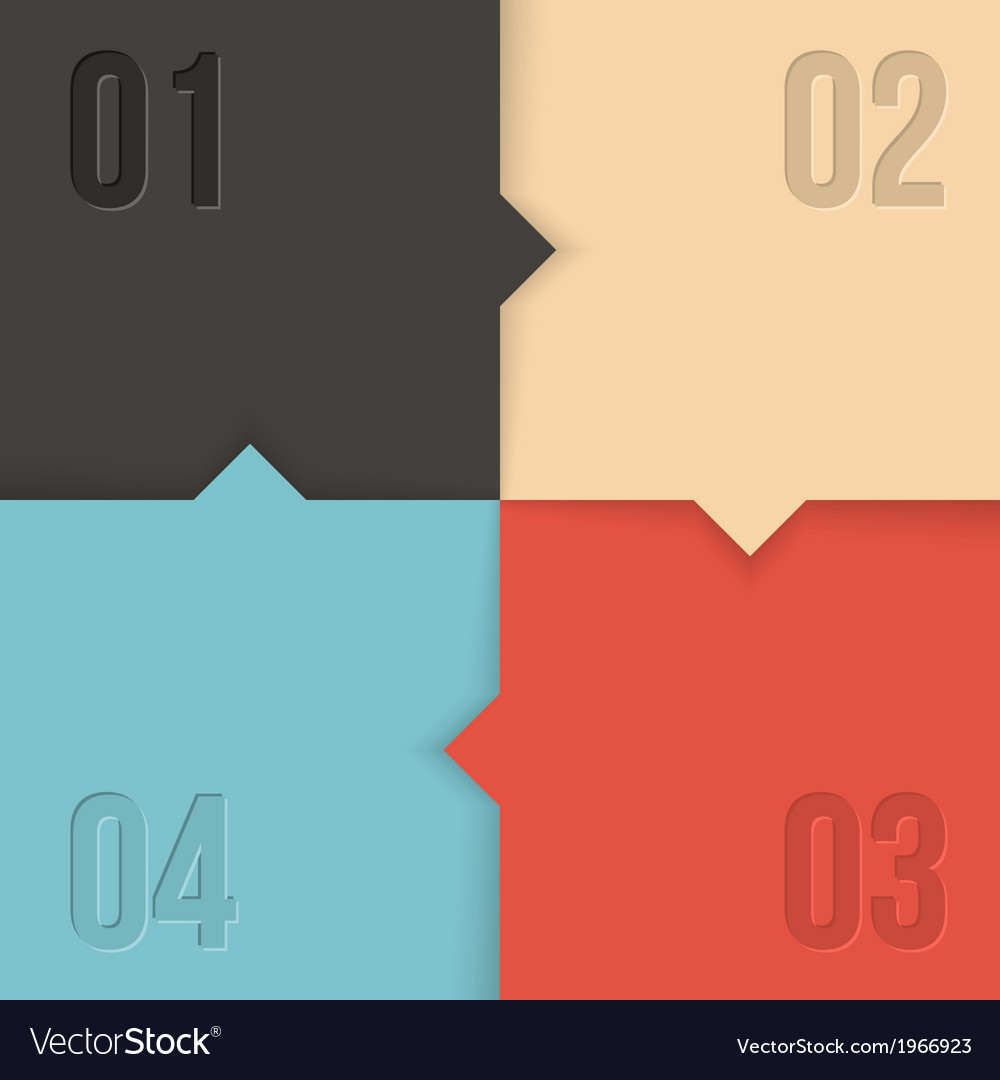 01

02

04

03

VectorStock®

VectorStock.com/1966923