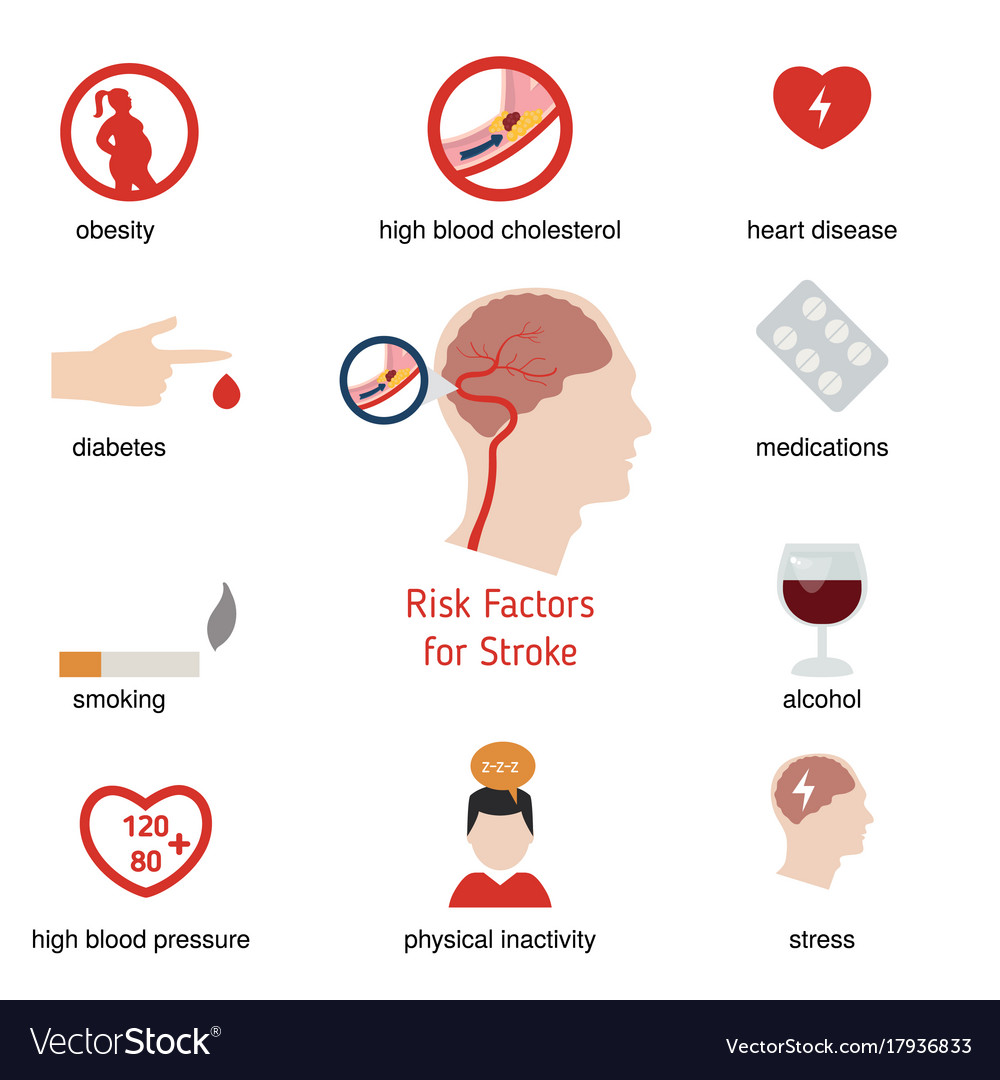 obesity

high blood cholesterol

heart disease

diabetes

medications

Risk Factors for Stroke

smoking

alcohol

120
80 +

z-z-z

high blood pressure

physical inactivity

stress

VectorStock®

VectorStock.com/17936833