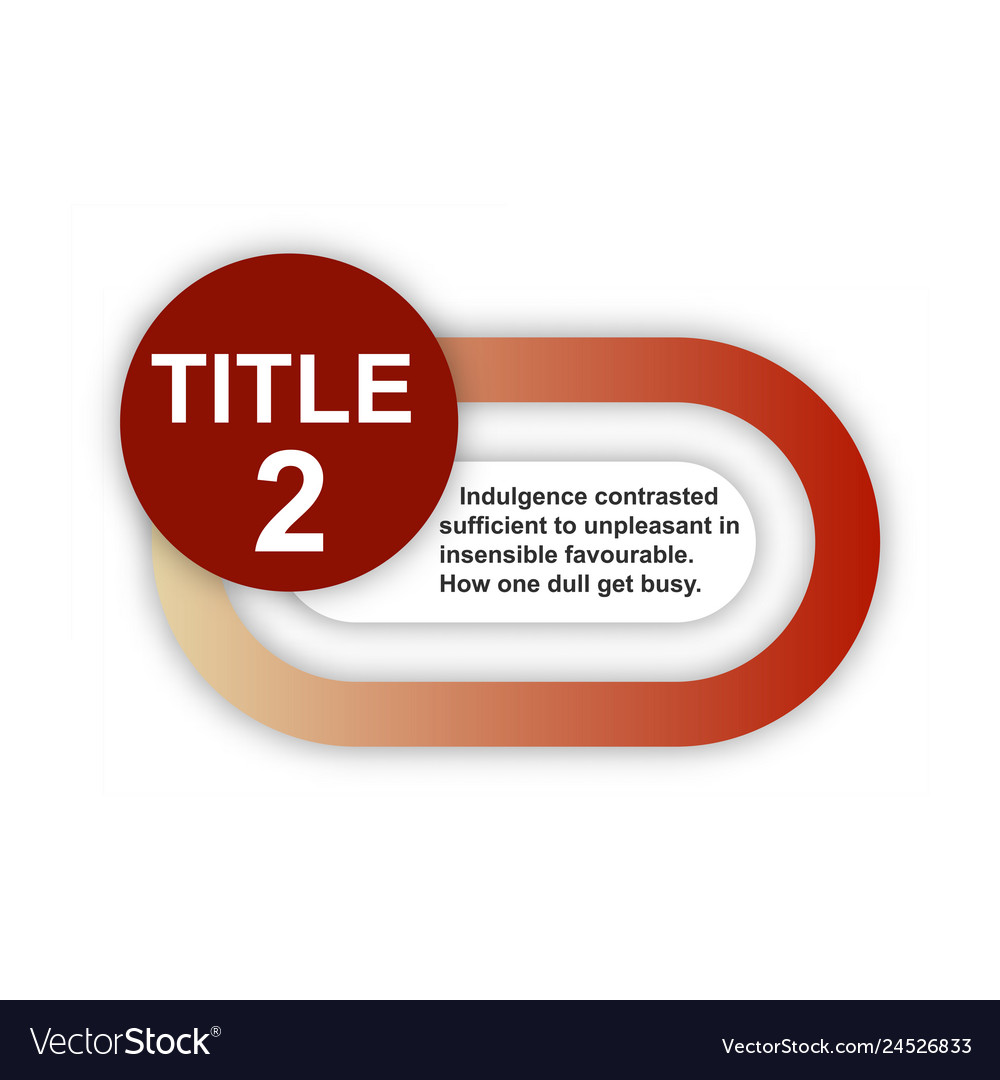 TITLE
2

Indulgence contrasted sufficient to unpleasant in insensible favourable. How one dull get busy.

VectorStock®

VectorStock.com/24526833