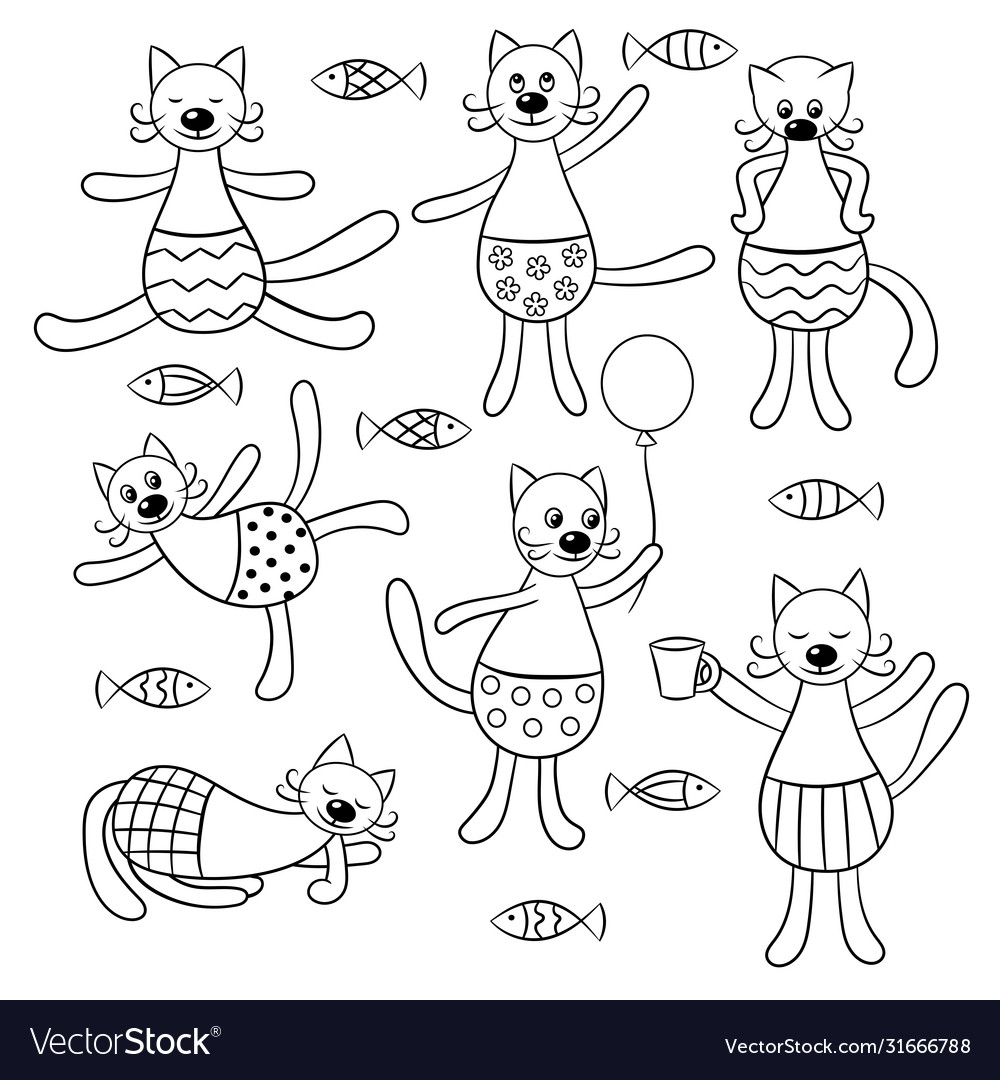 VectorStock®

VectorStock.com/31666788