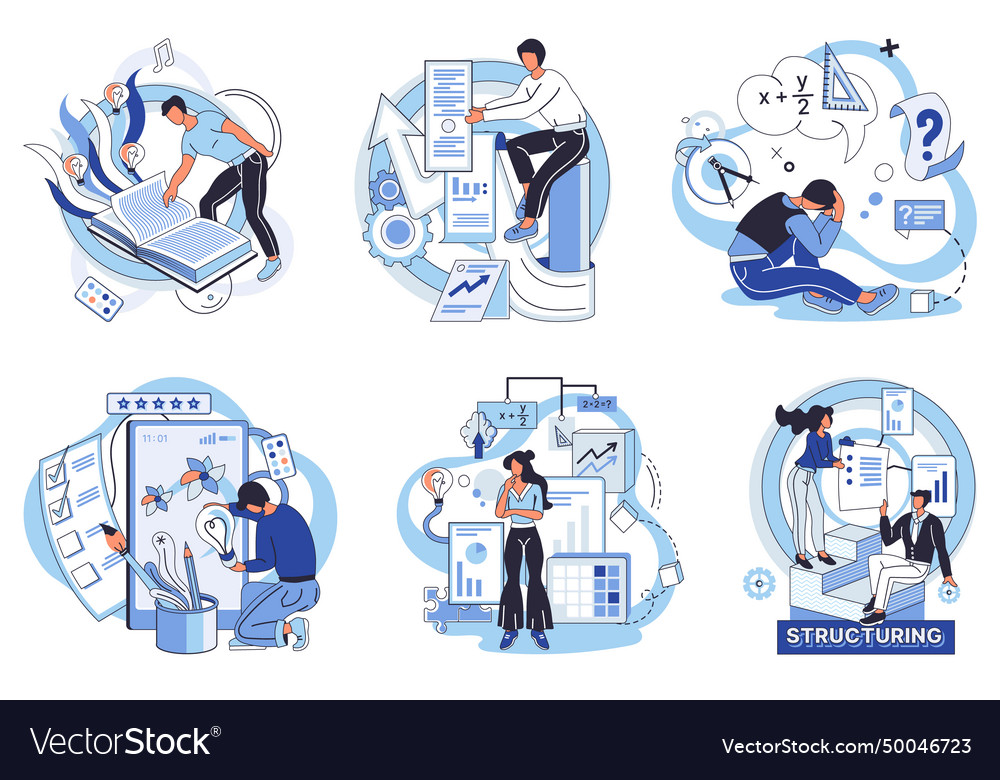 $x + \frac{y}{2}$

?

?

11:01

$x + \frac{y}{2}$

$2 \times 2 = ?$

STRUCTURING

VectorStock®

VectorStock.com/50046723