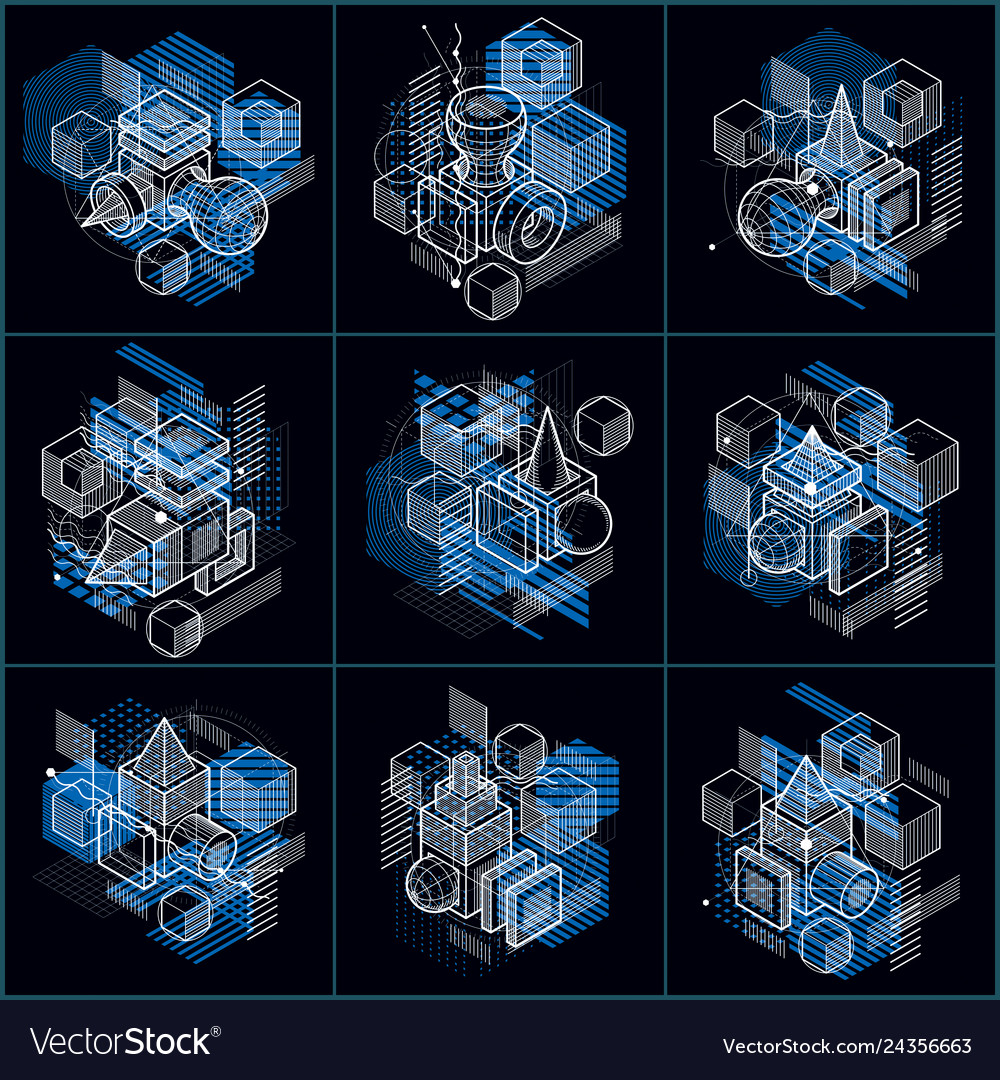 VectorStock®

VectorStock.com/24356663