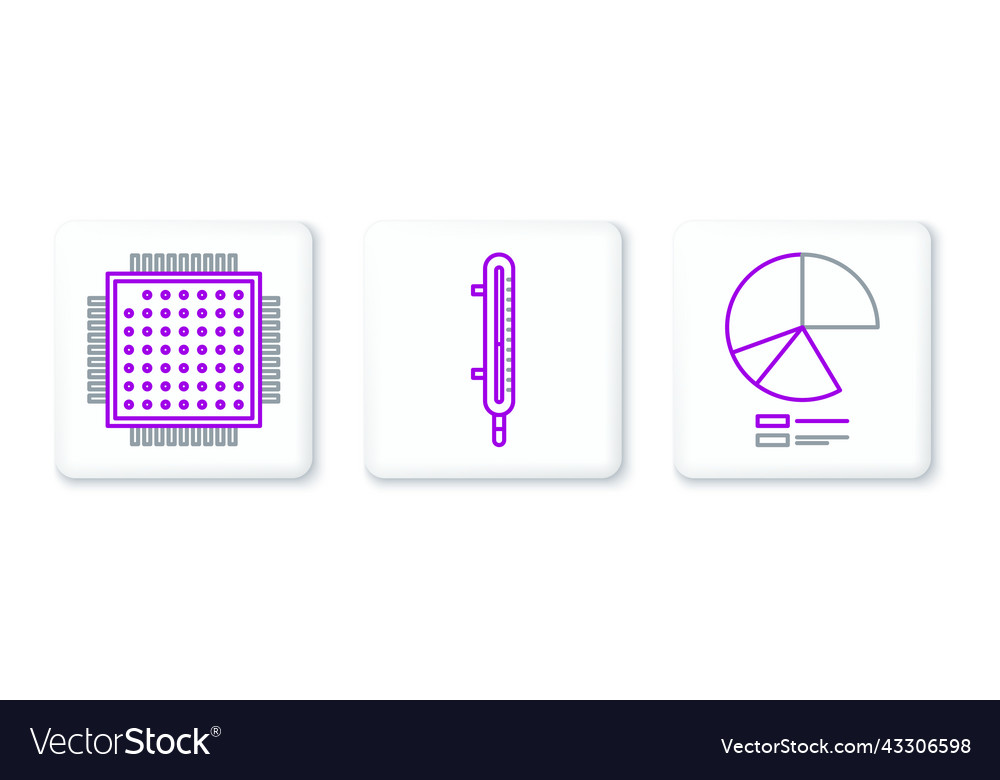 VectorStock®

VectorStock.com/43306598