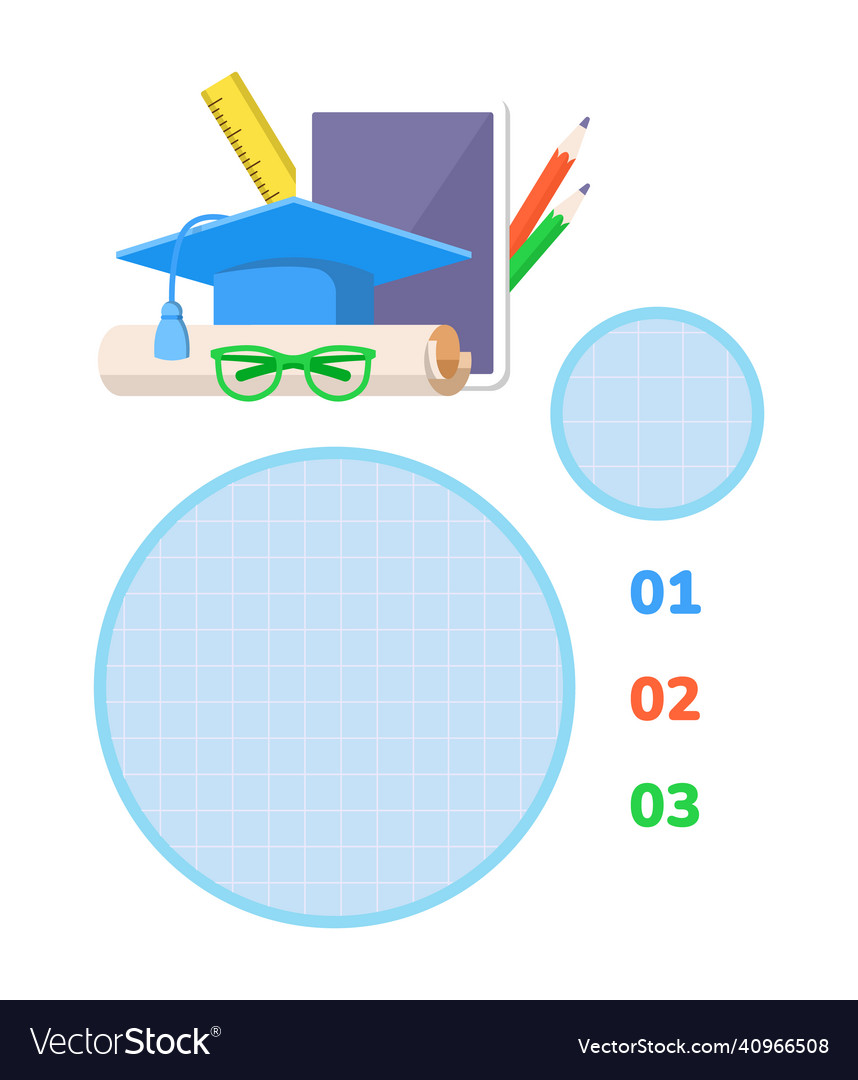 01

02

03

VectorStock®

VectorStock.com/40966508