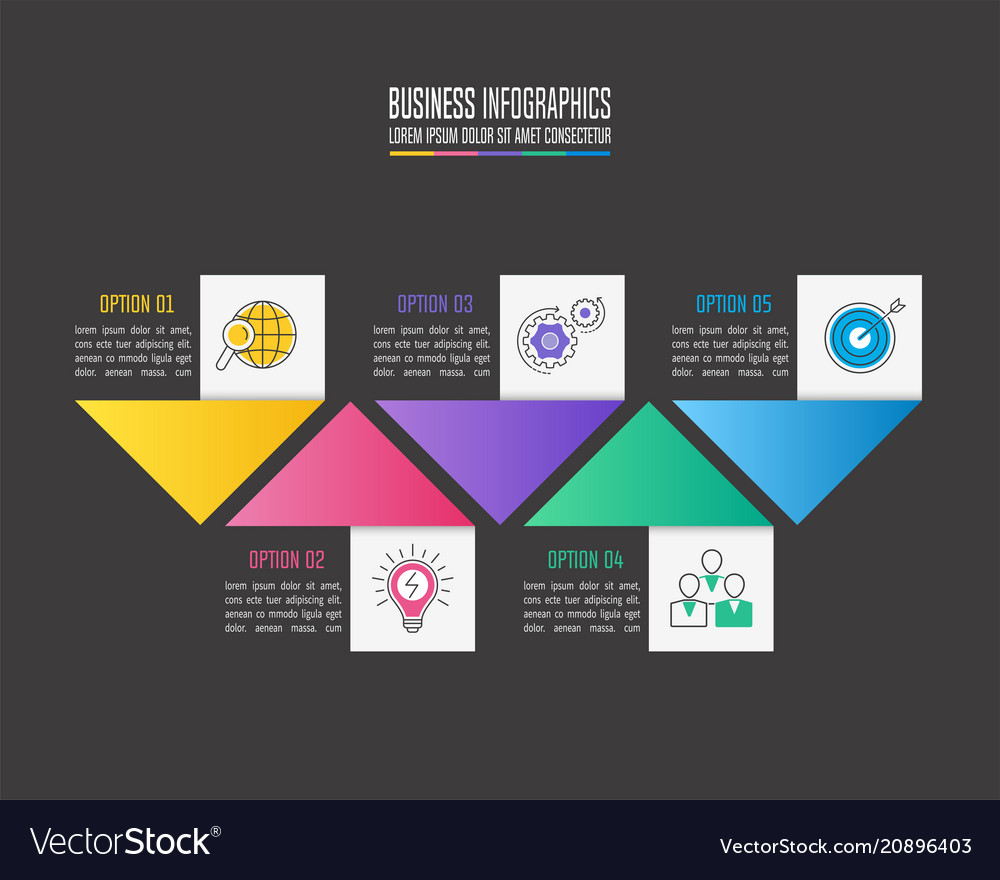 BUSINESS INFOGRAPHICS
LOREM IPSUM DOLOR SIT AMET CONSECTETUR

OPTION 01
lorem ipsum dolor sit amet, cons ecte tuer adipiscing elit. aenean co mmodo ligula eget dolor. aenean massa. cum

OPTION 03
lorem ipsum dolor sit amet, cons ecte tuer adipiscing elit. aenean co mmodo ligula eget dolor. aenean massa. cum

OPTION 05
lorem ipsum dolor sit amet, cons ecte tuer adipiscing elit. aenean co mmodo ligula eget dolor. aenean massa. cum

OPTION 02
lorem ipsum dolor sit amet, cons ecte tuer adipiscing elit. aenean co mmodo ligula eget dolor. aenean massa. cum

OPTION 04
lorem ipsum dolor sit amet, cons ecte tuer adipiscing elit. aenean co mmodo ligula eget dolor. aenean massa. cum

VectorStock®
VectorStock.com/20896403