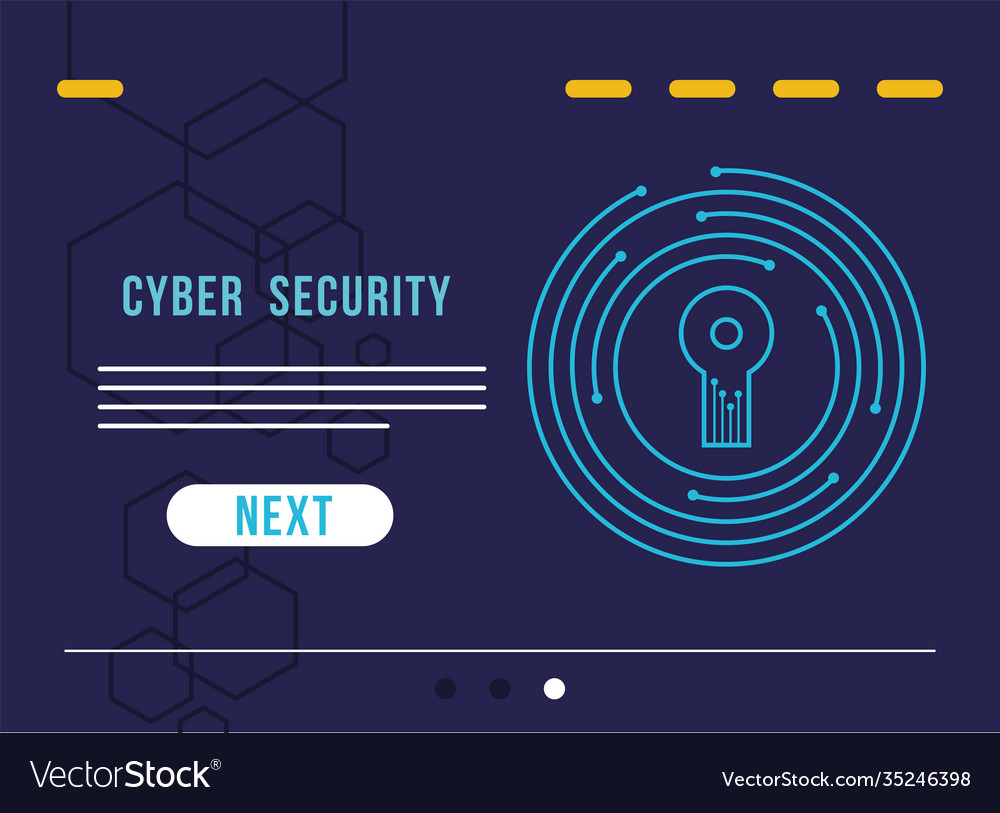 CYBER SECURITY

NEXT

VectorStock®

VectorStock.com/35246398