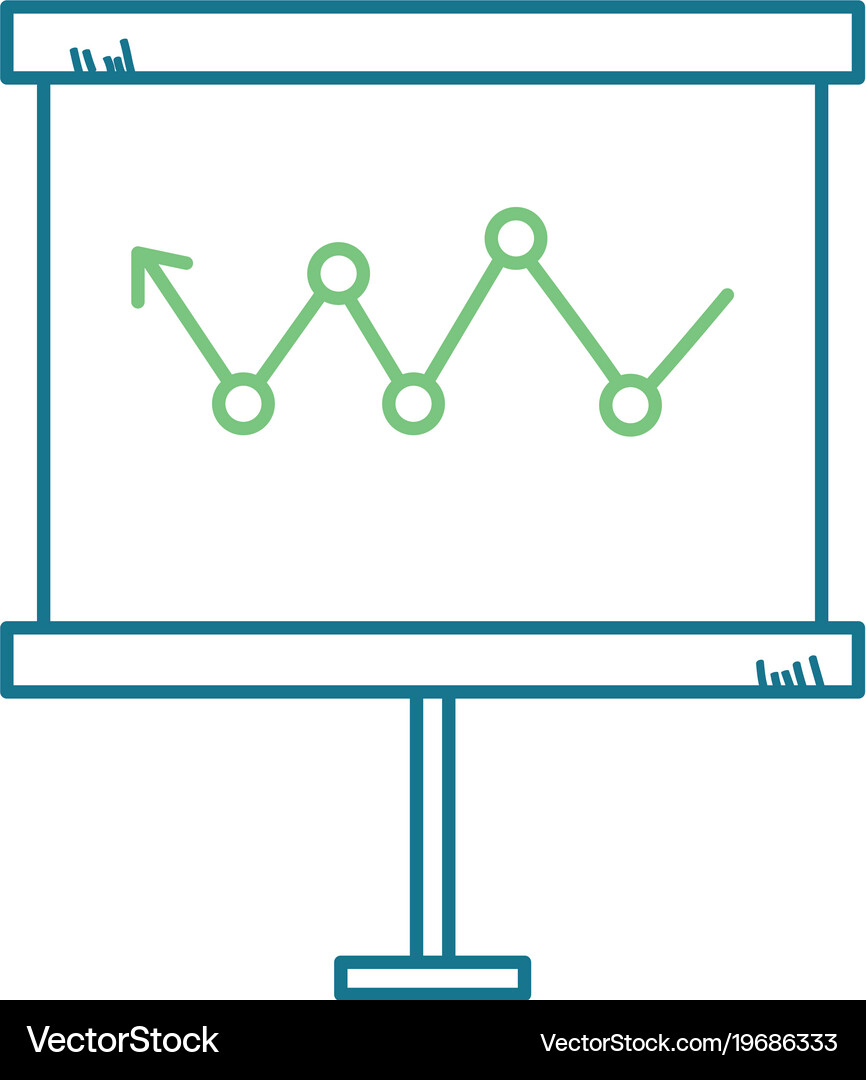 VectorStock
VectorStock.com/19686333