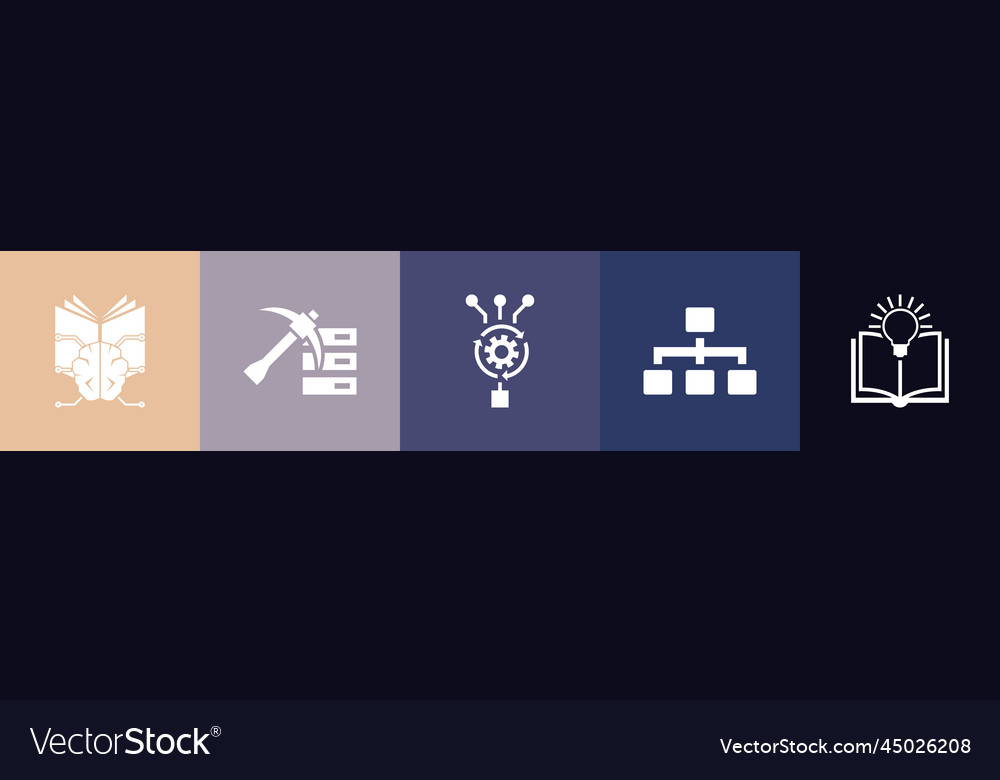 VectorStock®

VectorStock.com/45026208