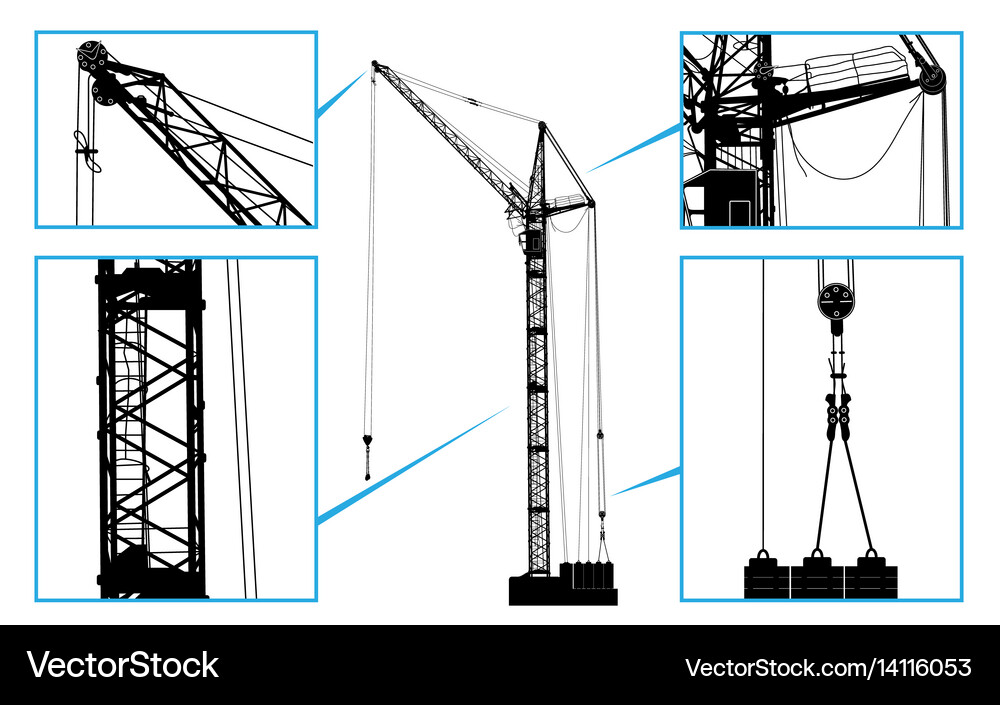 VectorStock

VectorStock.com/14116053