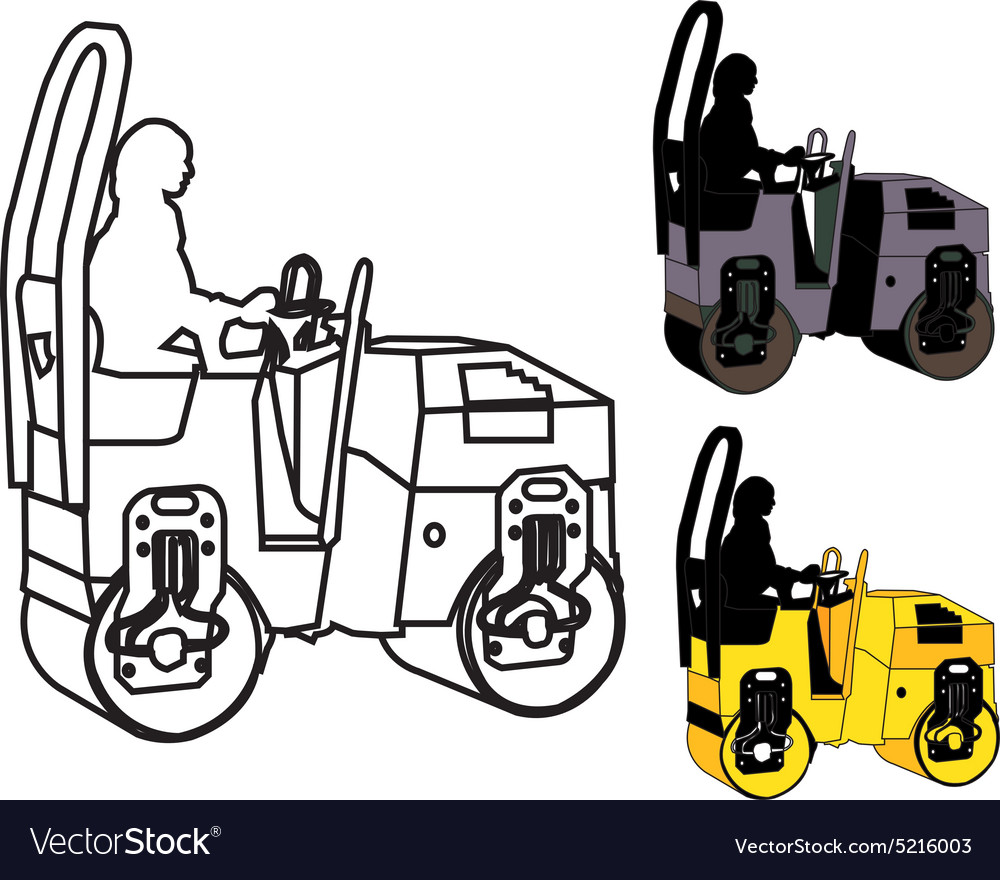 VectorStock®

VectorStock.com/5216003