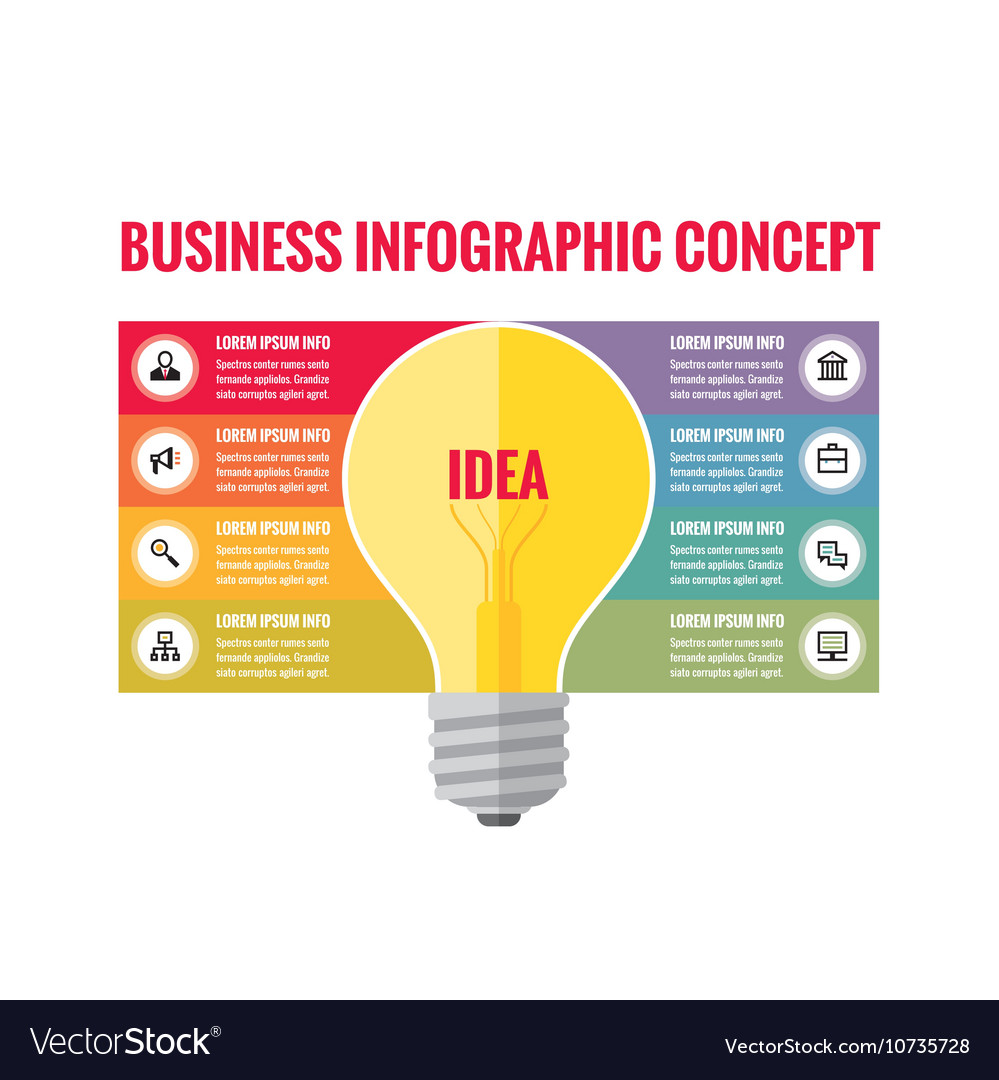 BUSINESS INFOGRAPHIC CONCEPT

LOREM IPSUM INFO
Spectros conter rumes sento fernande appliolos. Grandize siato corruptos agileri agret.

LOREM IPSUM INFO
Spectros conter rumes sento fernande appliolos. Grandize siato corruptos agileri agret.

LOREM IPSUM INFO
Spectros conter rumes sento fernande appliolos. Grandize siato corruptos agileri agret.

LOREM IPSUM INFO
Spectros conter rumes sento fernande appliolos. Grandize siato corruptos agileri agret.

IDEA

LOREM IPSUM INFO
Spectros conter rumes sento fernande appliolos. Grandize siato corruptos agileri agret.

LOREM IPSUM INFO
Spectros conter rumes sento fernande appliolos. Grandize siato corruptos agileri agret.

LOREM IPSUM INFO
Spectros conter rumes sento fernande appliolos. Grandize siato corruptos agileri agret.

LOREM IPSUM INFO
Spectros conter rumes sento fernande appliolos. Grandize siato corruptos agileri agret.

VectorStock®
VectorStock.com/10735728