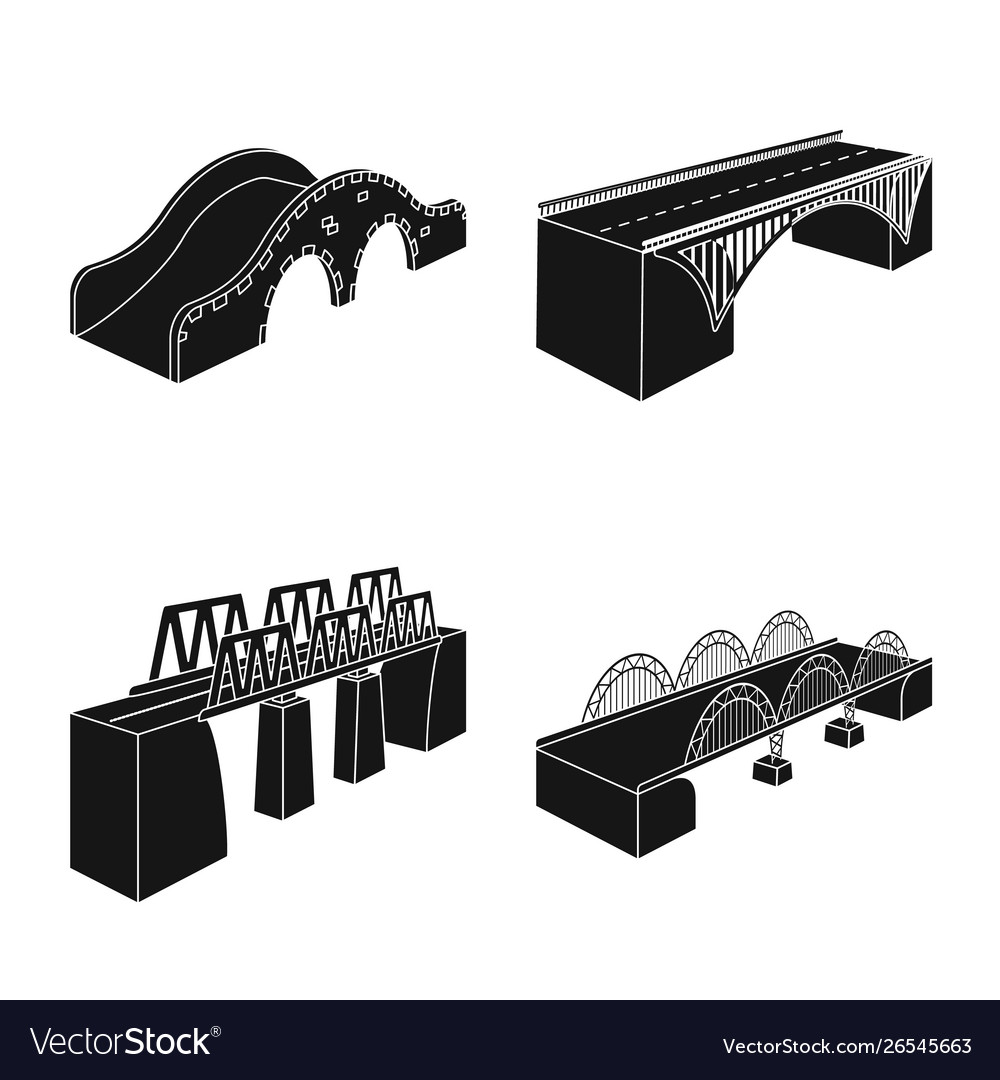 VectorStock®

VectorStock.com/26545663