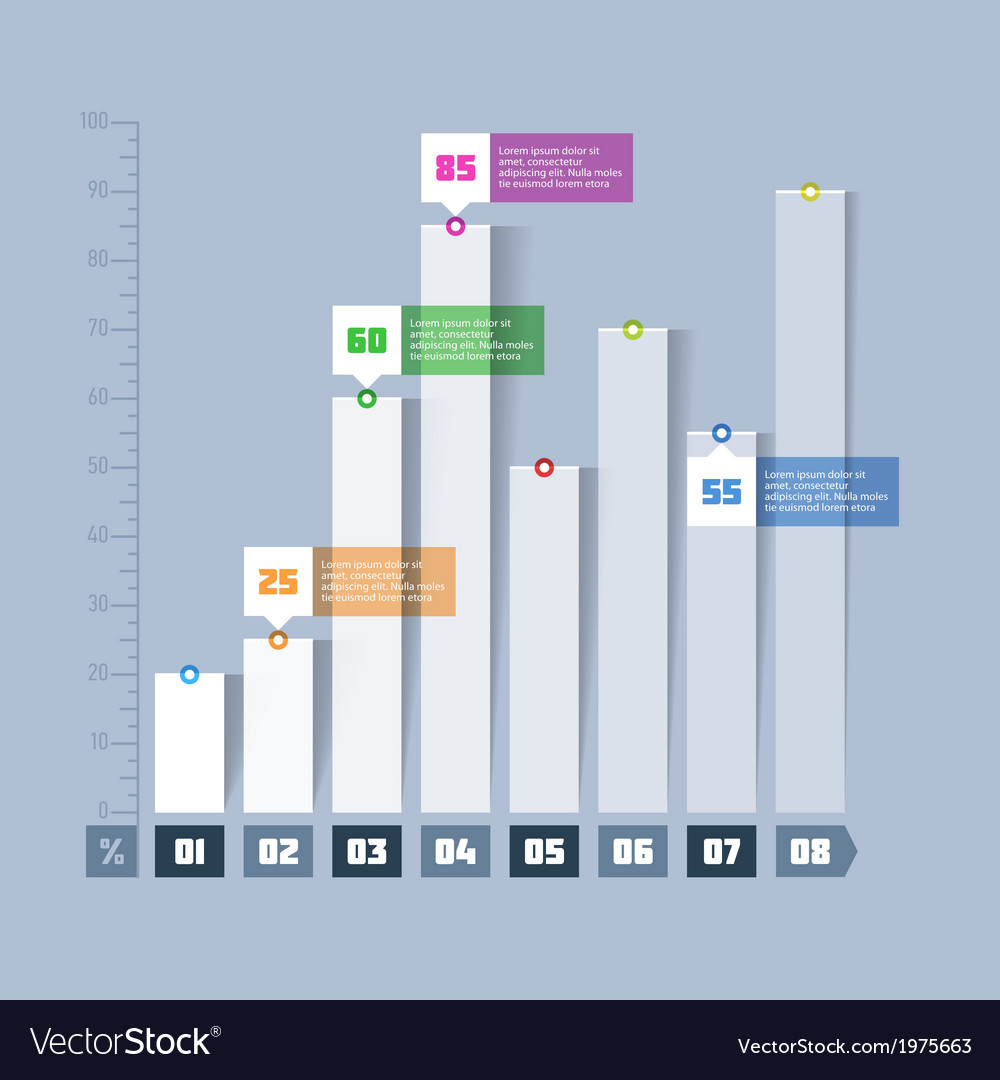 100
90
80
70
60
50
40
30
20
10
0

85 Lorem ipsum dolor sit amet, consectetur adipiscing elit. Nulla moles tie euismod lorem etora

60 Lorem ipsum dolor sit amet, consectetur adipiscing elit. Nulla moles tie euismod lorem etora

55 Lorem ipsum dolor sit amet, consectetur adipiscing elit. Nulla moles tie euismod lorem etora

25 Lorem ipsum dolor sit amet, consectetur adipiscing elit. Nulla moles tie euismod lorem etora

% 01 02 03 04 05 06 07 08

VectorStock®
VectorStock.com/1975663