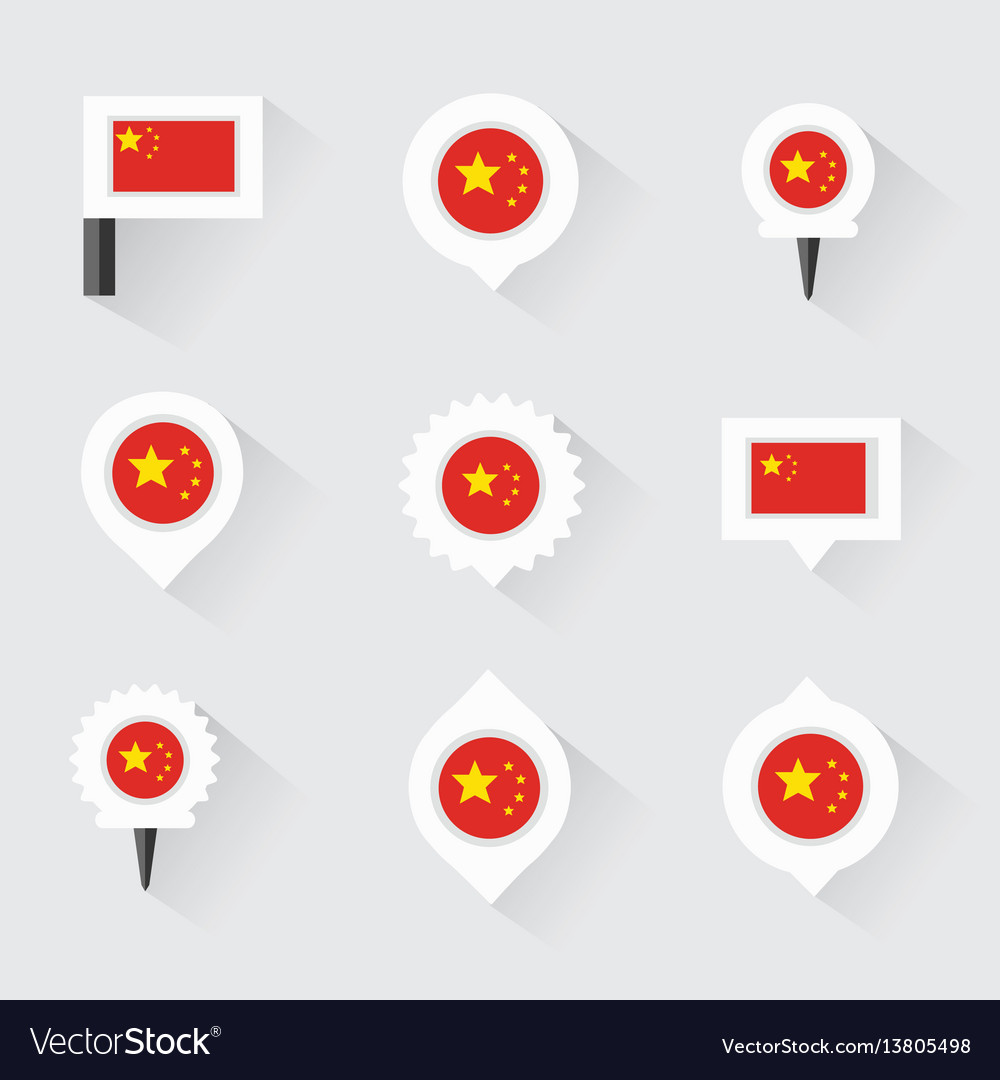 VectorStock®

VectorStock.com/13805498