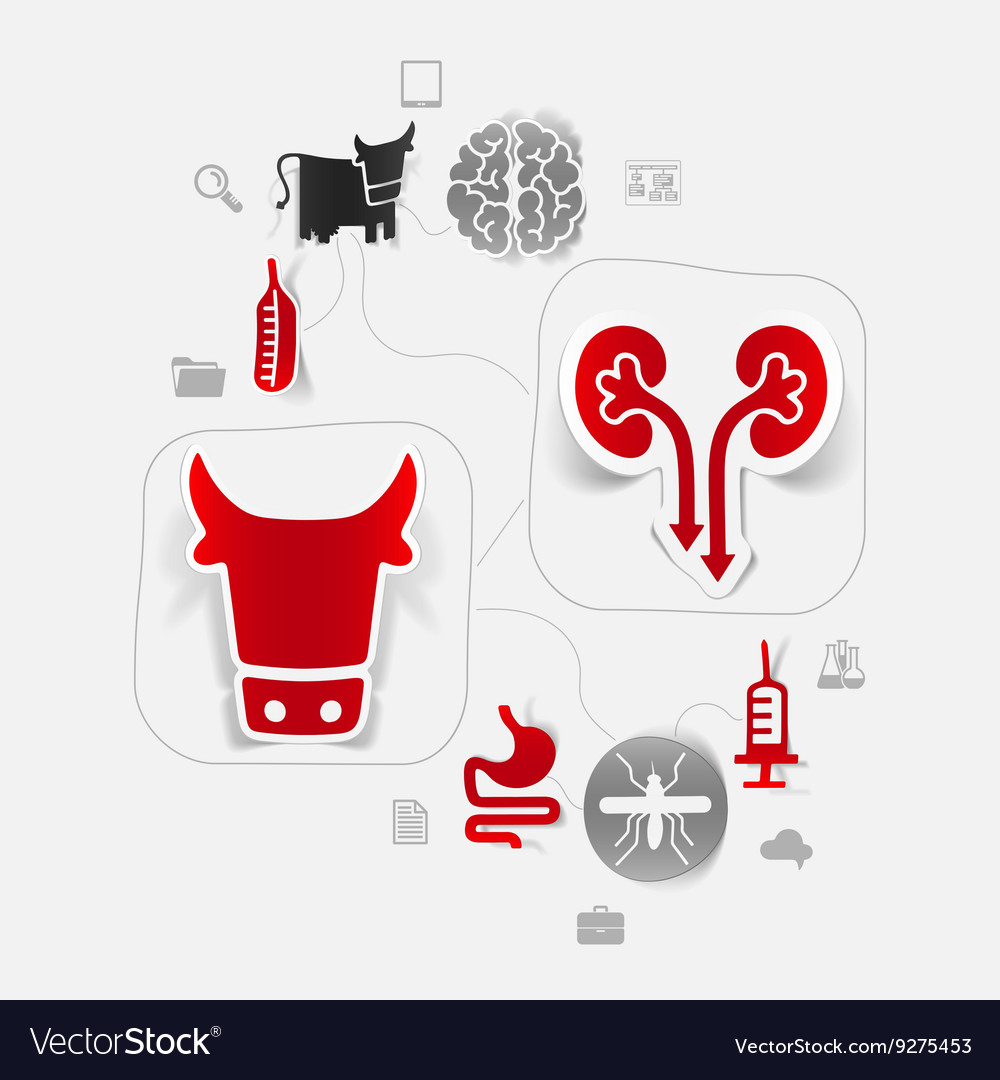 VectorStock®

VectorStock.com/9275453