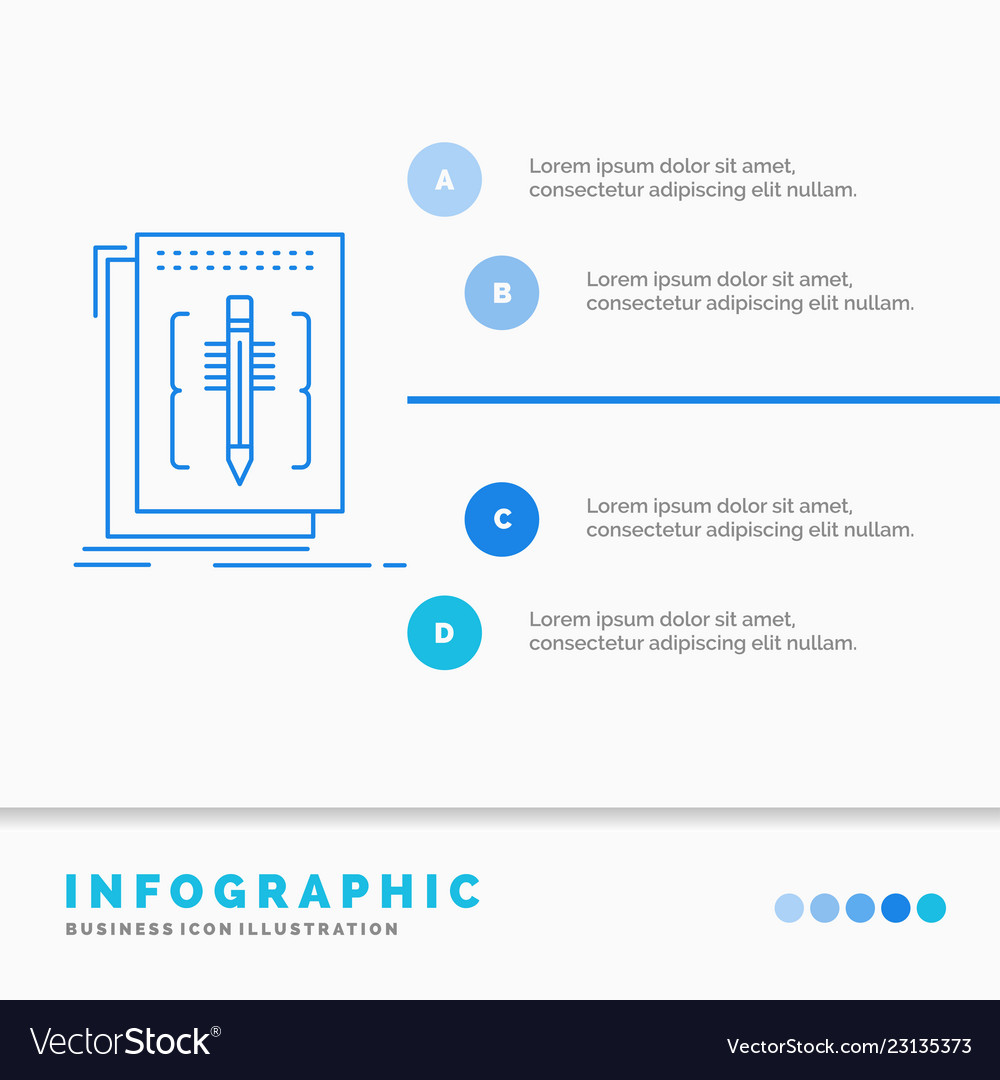 A
Lorem ipsum dolor sit amet, consectetur adipiscing elit nullam.

B
Lorem ipsum dolor sit amet, consectetur adipiscing elit nullam.

C
Lorem ipsum dolor sit amet, consectetur adipiscing elit nullam.

D
Lorem ipsum dolor sit amet, consectetur adipiscing elit nullam.

INFOGRAPHIC
BUSINESS ICON ILLUSTRATION

VectorStock®
VectorStock.com/23135373