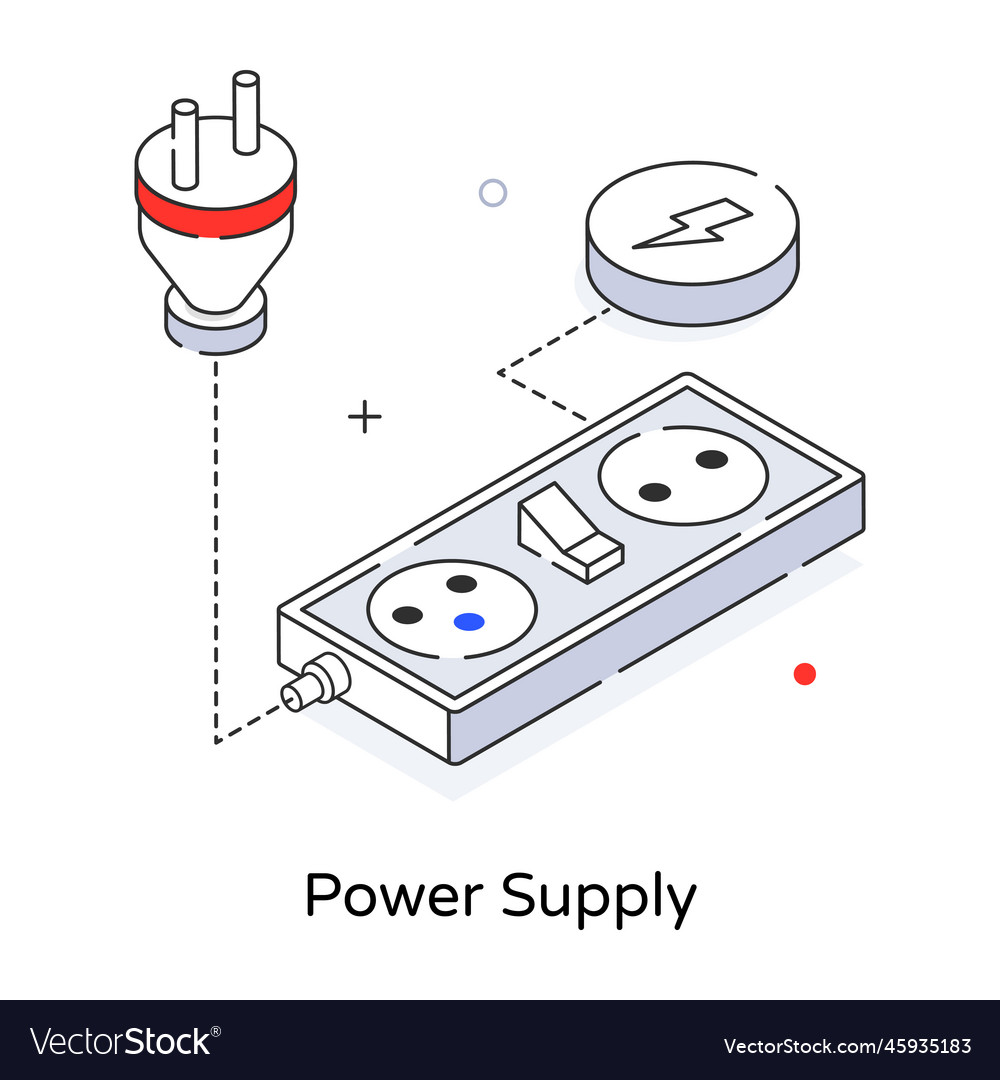 Power Supply

VectorStock®

VectorStock.com/45935183