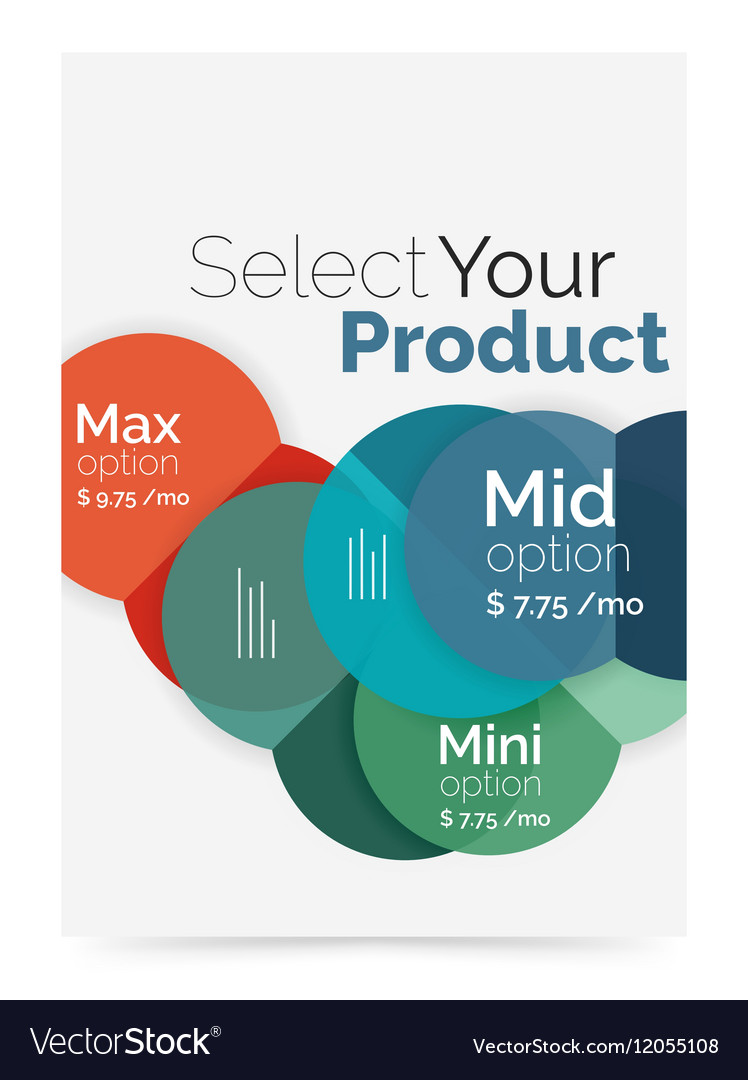 Select Your Product

Max option $ 9.75 /mo

Mid option $ 7.75 /mo

Mini option $ 7.75 /mo

VectorStock®

VectorStock.com/12055108