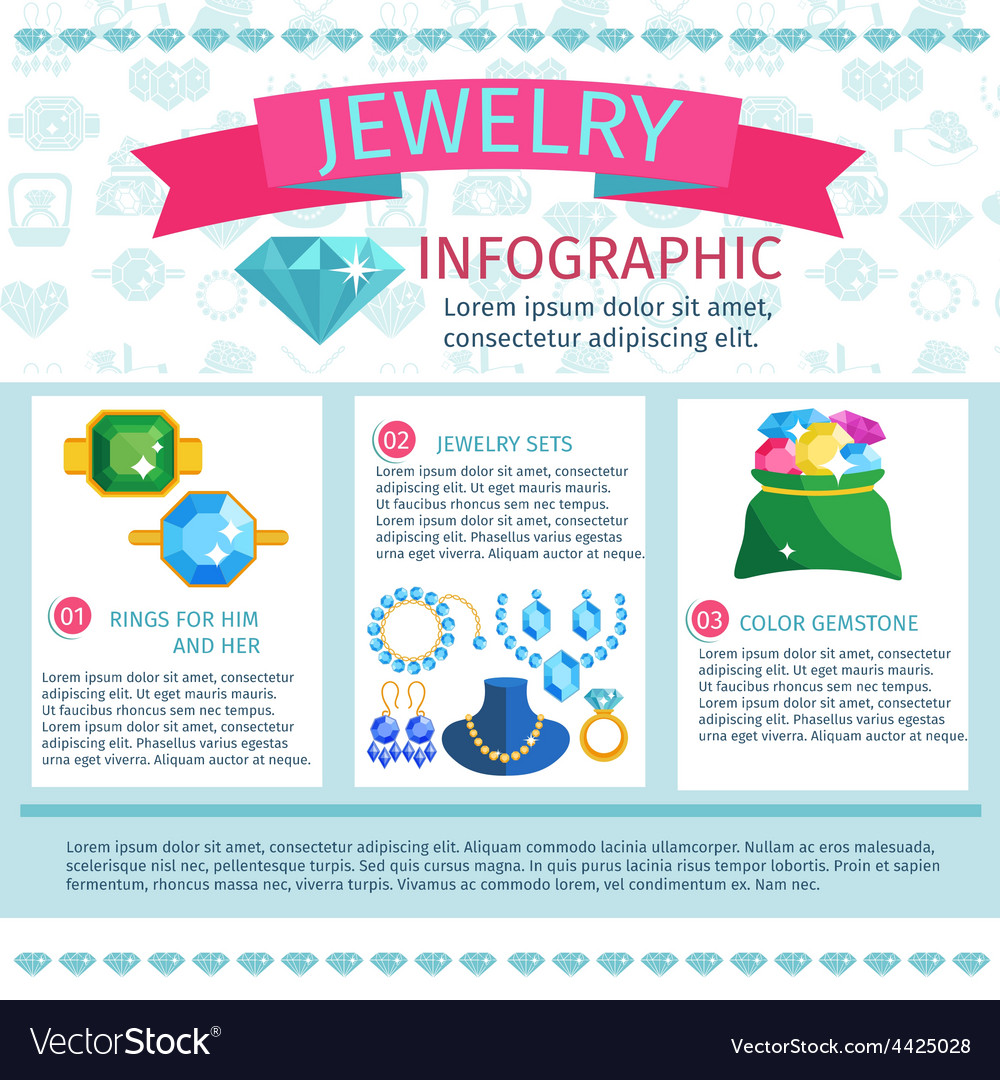 JEWELRY

INFOGRAPHIC

Lorem ipsum dolor sit amet, consectetur adipiscing elit.

01 RINGS FOR HIM AND HER

Lorem ipsum dolor sit amet, consectetur adipiscing elit. Ut eget mauris mauris. Ut faucibus rhoncus sem nec tempus. Lorem ipsum dolor sit amet, consectetur adipiscing elit. Phasellus varius egestas urna eget viverra. Aliquam auctor at neque.

02 JEWELRY SETS

Lorem ipsum dolor sit amet, consectetur adipiscing elit. Ut eget mauris mauris. Ut faucibus rhoncus sem nec tempus. Lorem ipsum dolor sit amet, consectetur adipiscing elit. Phasellus varius egestas urna eget viverra. Aliquam auctor at neque.

03 COLOR GEMSTONE

Lorem ipsum dolor sit amet, consectetur adipiscing elit. Ut eget mauris mauris. Ut faucibus rhoncus sem nec tempus. Lorem ipsum dolor sit amet, consectetur adipiscing elit. Phasellus varius egestas urna eget viverra. Aliquam auctor at neque.

Lorem ipsum dolor sit amet, consectetur adipiscing elit. Aliquam commodo lacinia ullamcorper. Nullam ac eros malesuada, scelerisque nisl nec, pellentesque turpis. Sed quis cursus magna. In quis purus lacinia risus tempor lobortis. Proin et sapien fermentum, rhoncus massa nec, viverra turpis. Vivamus ac commodo lorem, vel condimentum ex. Nam nec.

VectorStock®

VectorStock.com/4425028