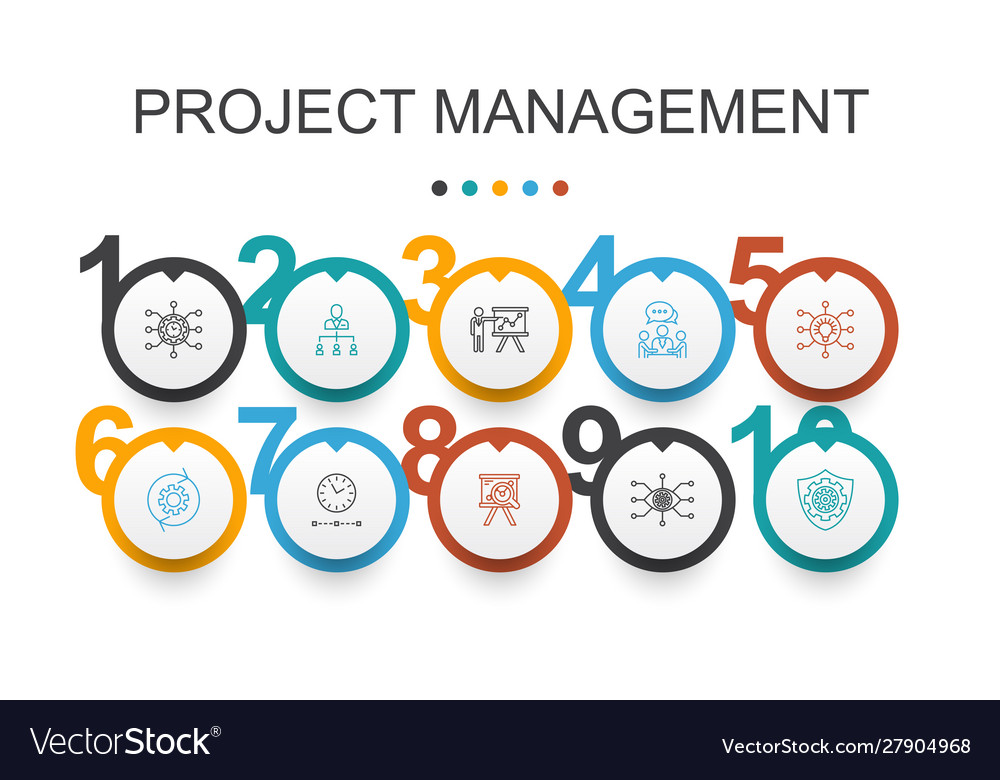 PROJECT MANAGEMENT

1
2
3
4
5
6
7
8
9
10

VectorStock®

VectorStock.com/27904968