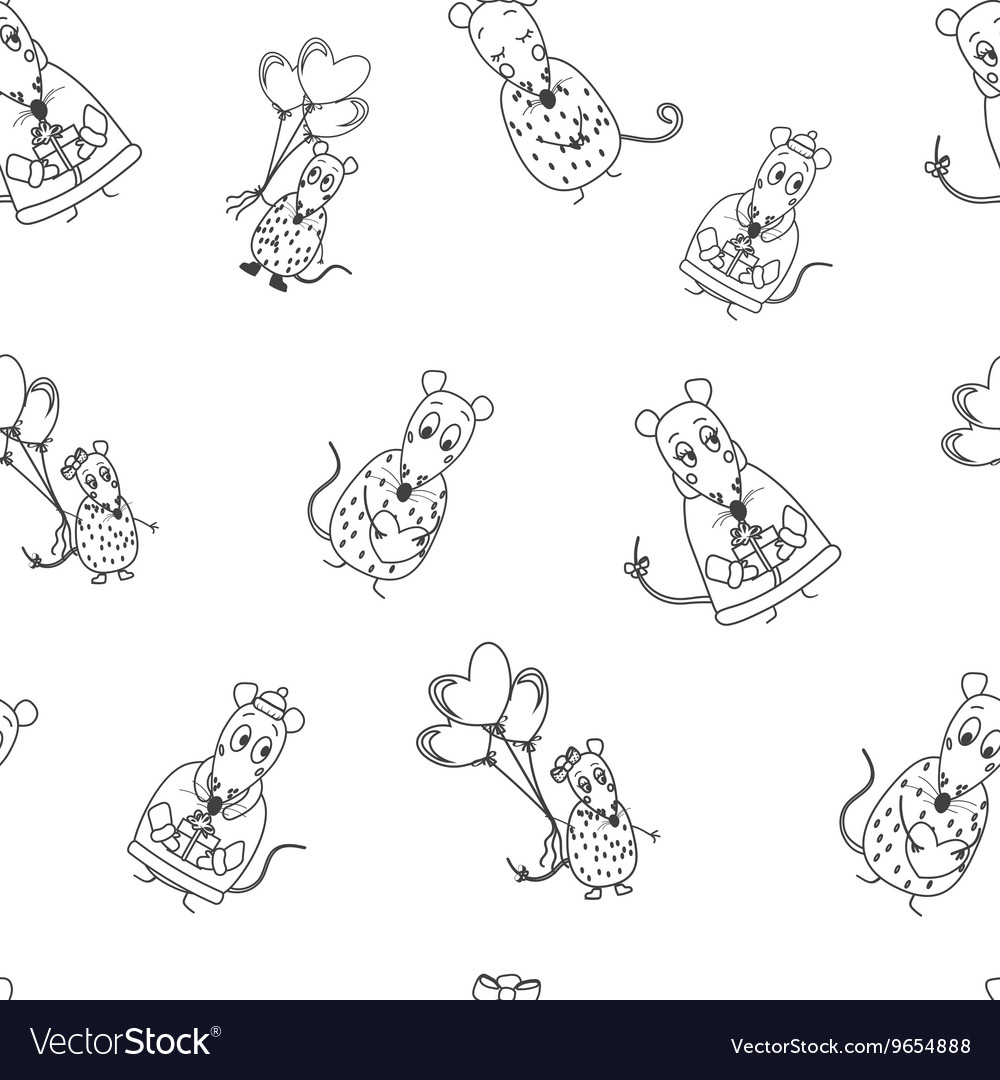 VectorStock®

VectorStock.com/9654888