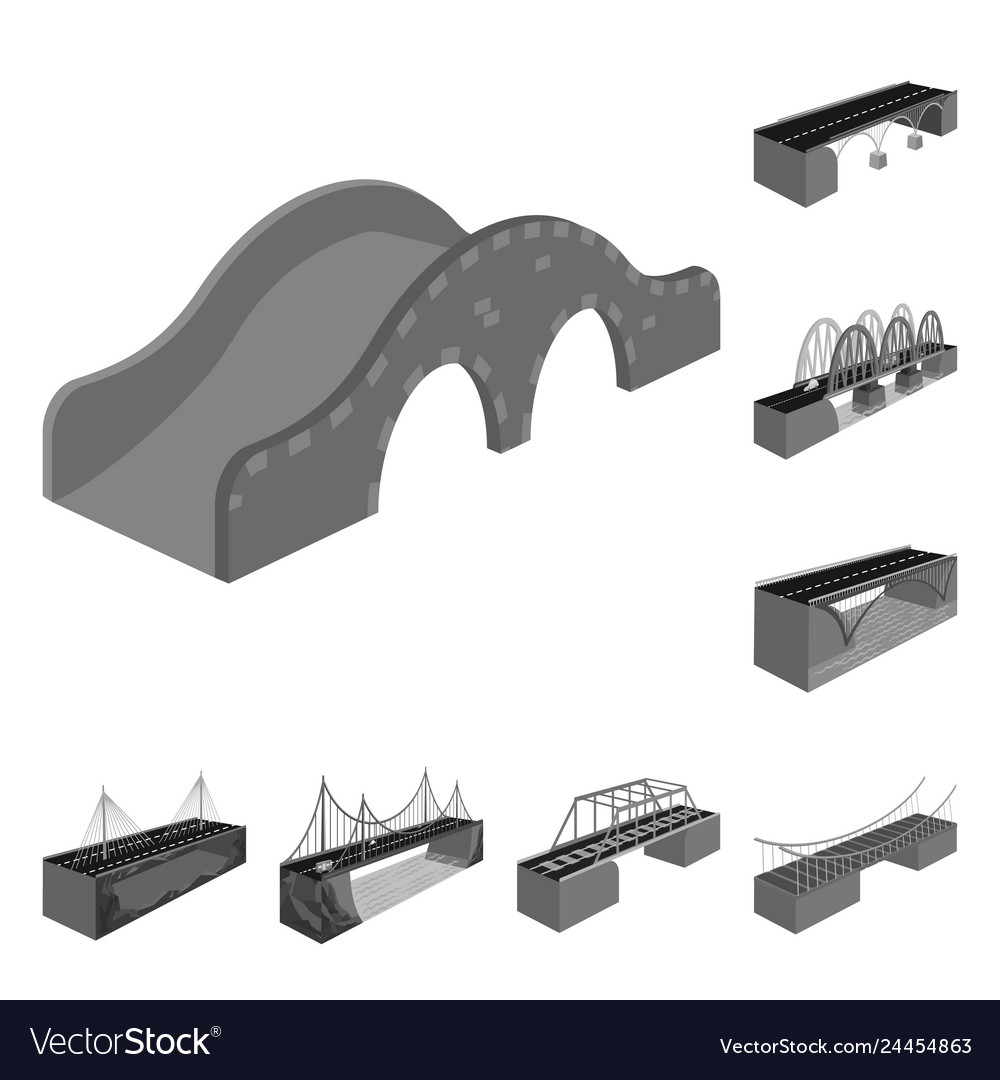 VectorStock®
VectorStock.com/24454863