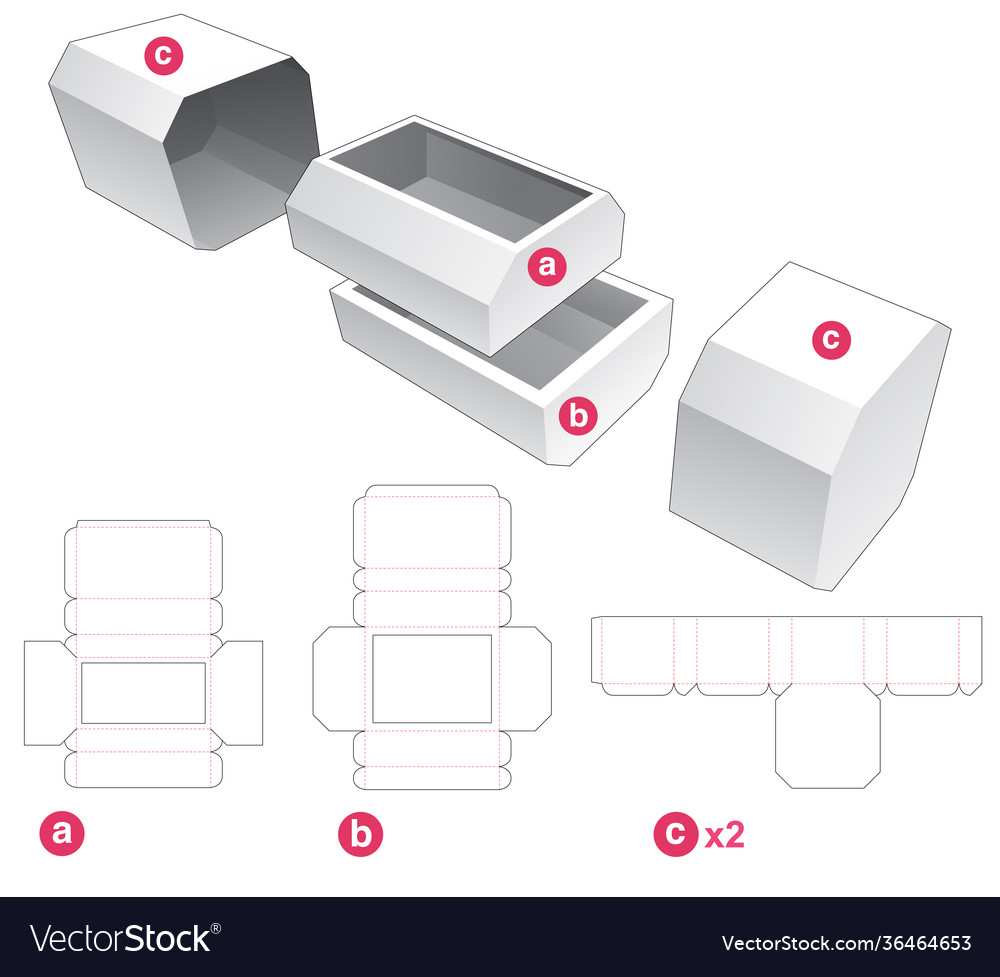 c

a

b

c

a

b

c x2

VectorStock®

VectorStock.com/36464653