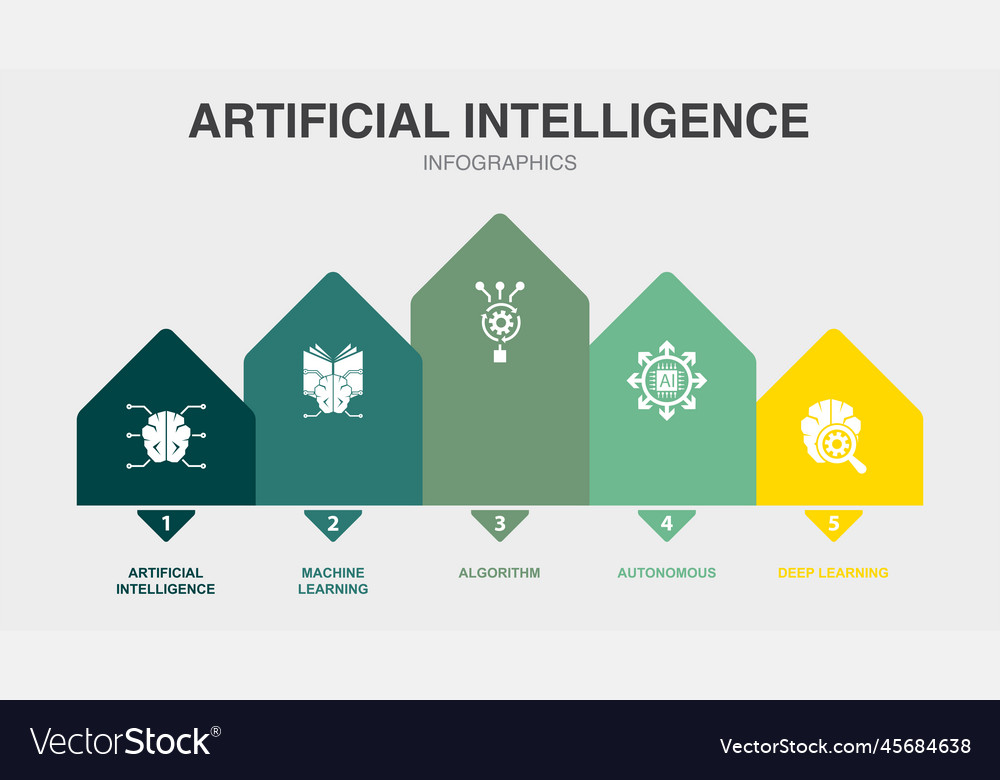 ARTIFICIAL INTELLIGENCE
INFOGRAPHICS

AI

1
ARTIFICIAL INTELLIGENCE

2
MACHINE LEARNING

3
ALGORITHM

4
AUTONOMOUS

5
DEEP LEARNING

VectorStock®
VectorStock.com/45684638