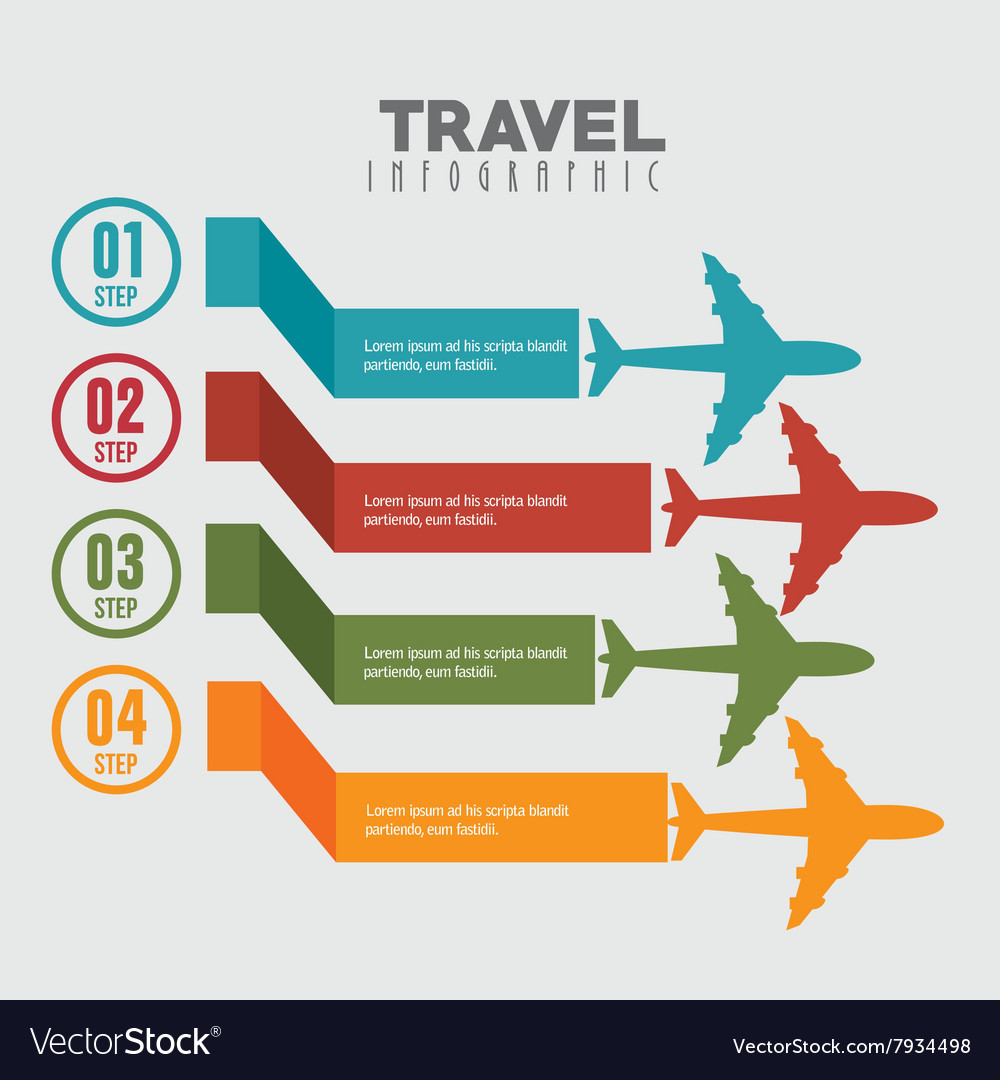 TRAVEL
INFOGRAPHIC

01
STEP

Lorem ipsum ad his scripta blandit partiendo, eum fastidii.

02
STEP

Lorem ipsum ad his scripta blandit partiendo, eum fastidii.

03
STEP

Lorem ipsum ad his scripta blandit partiendo, eum fastidii.

04
STEP

Lorem ipsum ad his scripta blandit partiendo, eum fastidii.

VectorStock®

VectorStock.com/7934498