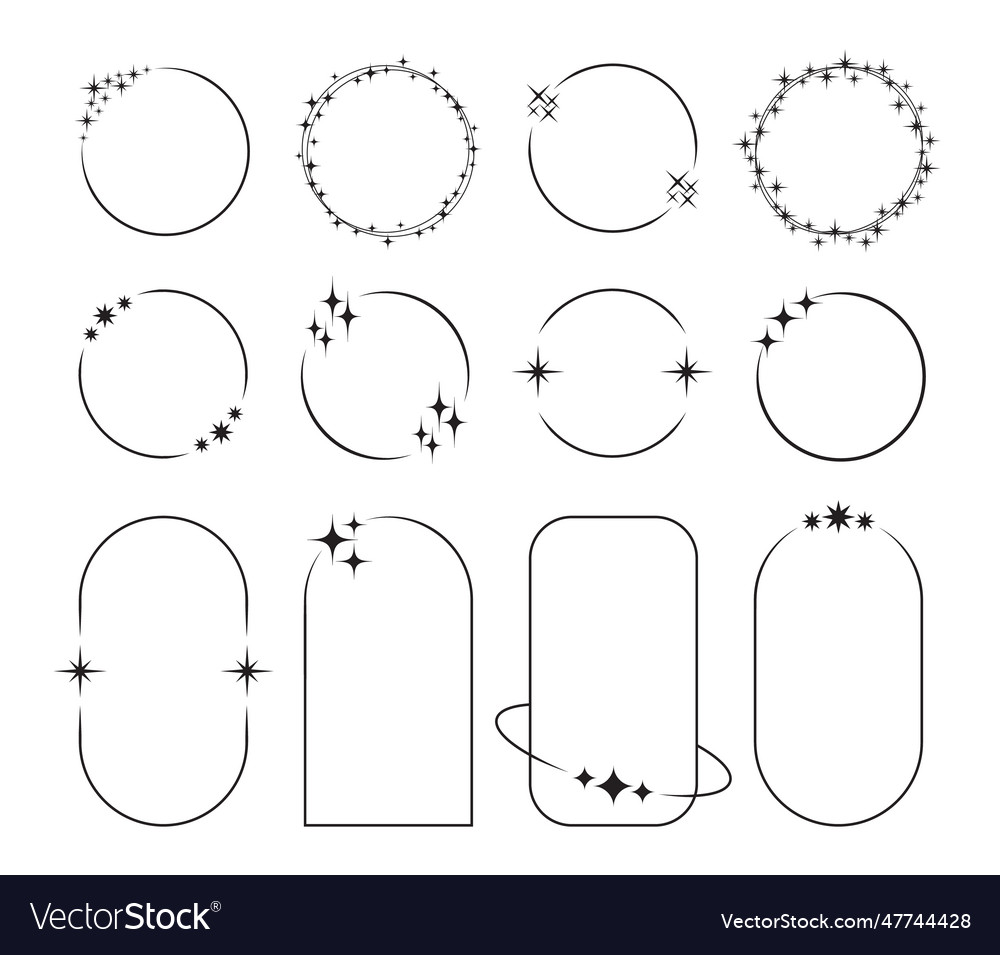 VectorStock®

VectorStock.com/47744428