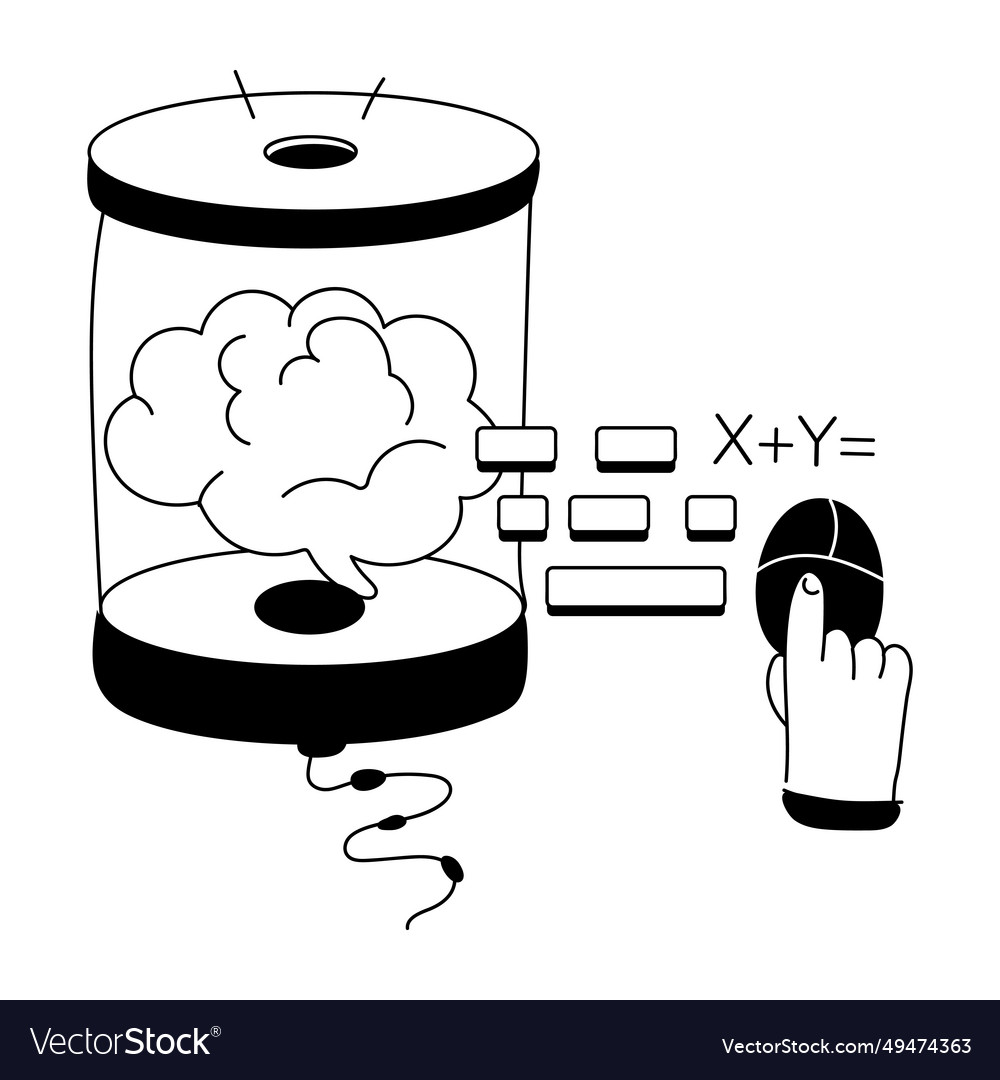 $X+Y=$

VectorStock®

VectorStock.com/49474363