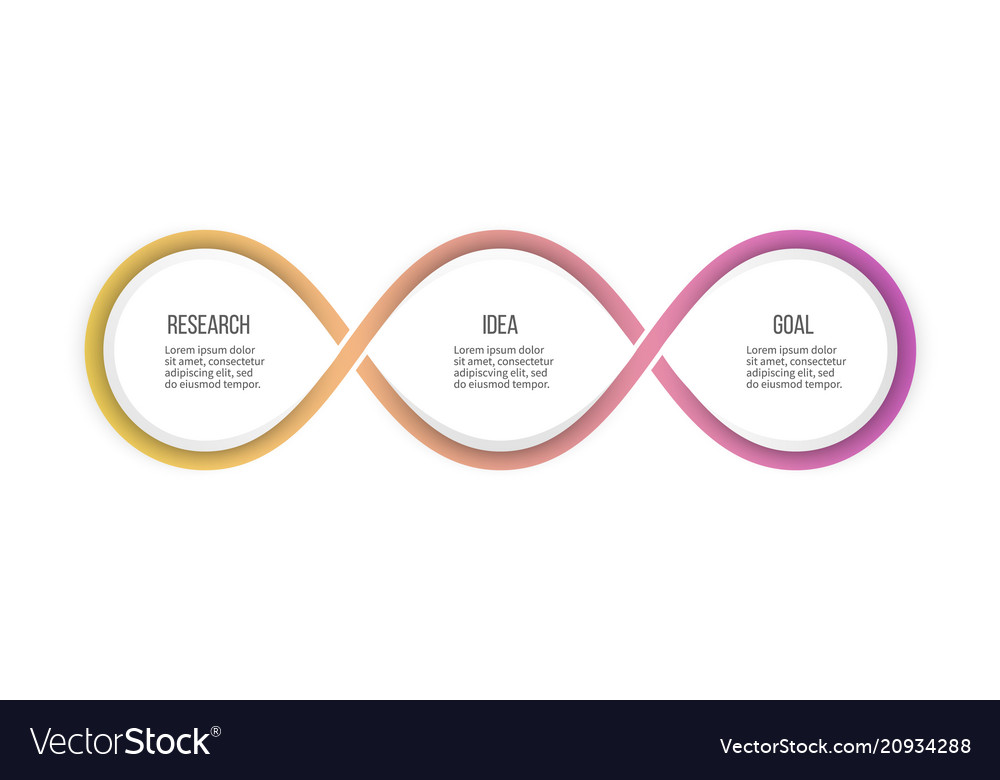 RESEARCH
Lorem ipsum dolor sit amet, consectetur adipiscing elit, sed do eiusmod tempor.

IDEA
Lorem ipsum dolor sit amet, consectetur adipiscving elit, sed do eiusmod tempor.

GOAL
Lorem ipsum dolor sit amet, consectetur adipiscing elit, sed do eiusmod tempor.

VectorStock®

VectorStock.com/20934288