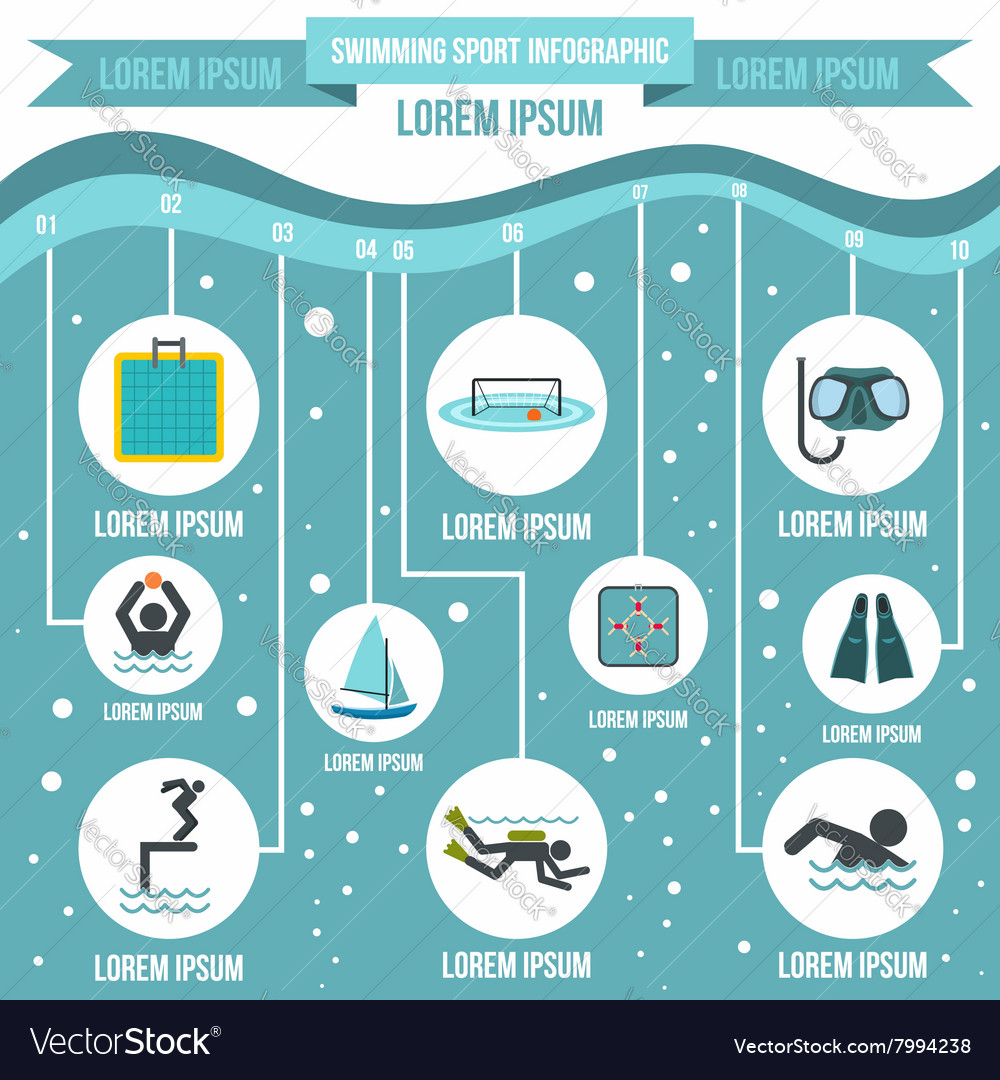 LOREM IPSUM

SWIMMING SPORT INFOGRAPHIC

LOREM IPSUM

LOREM IPSUM

01 02 03 04 05 06 07 08 09 10

LOREM IPSUM

LOREM IPSUM

LOREM IPSUM

LOREM IPSUM

LOREM IPSUM

LOREM IPSUM

LOREM IPSUM

LOREM IPSUM

LOREM IPSUM

LOREM IPSUM

VectorStock®

VectorStock.com/7994238