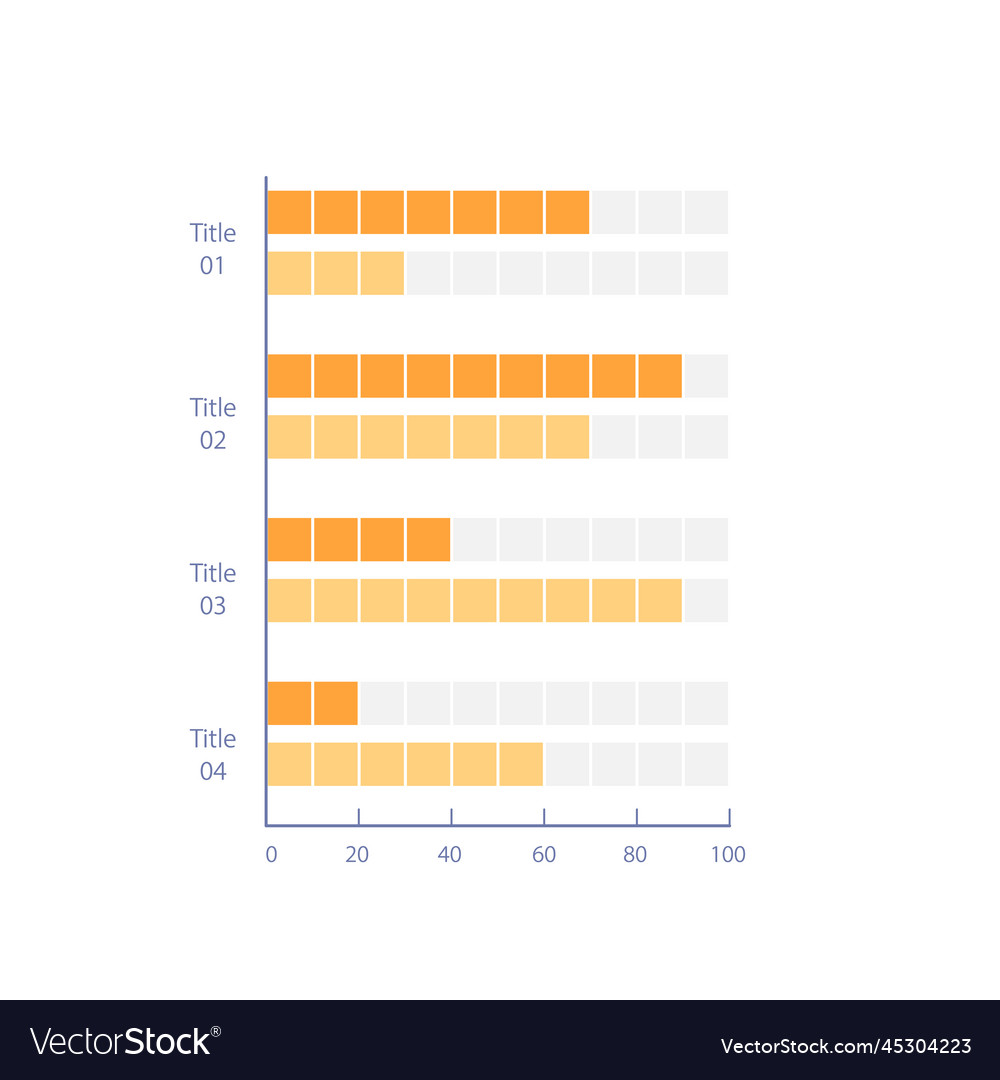 Title 01

Title 02

Title 03

Title 04

0 20 40 60 80 100

VectorStock®

VectorStock.com/45304223