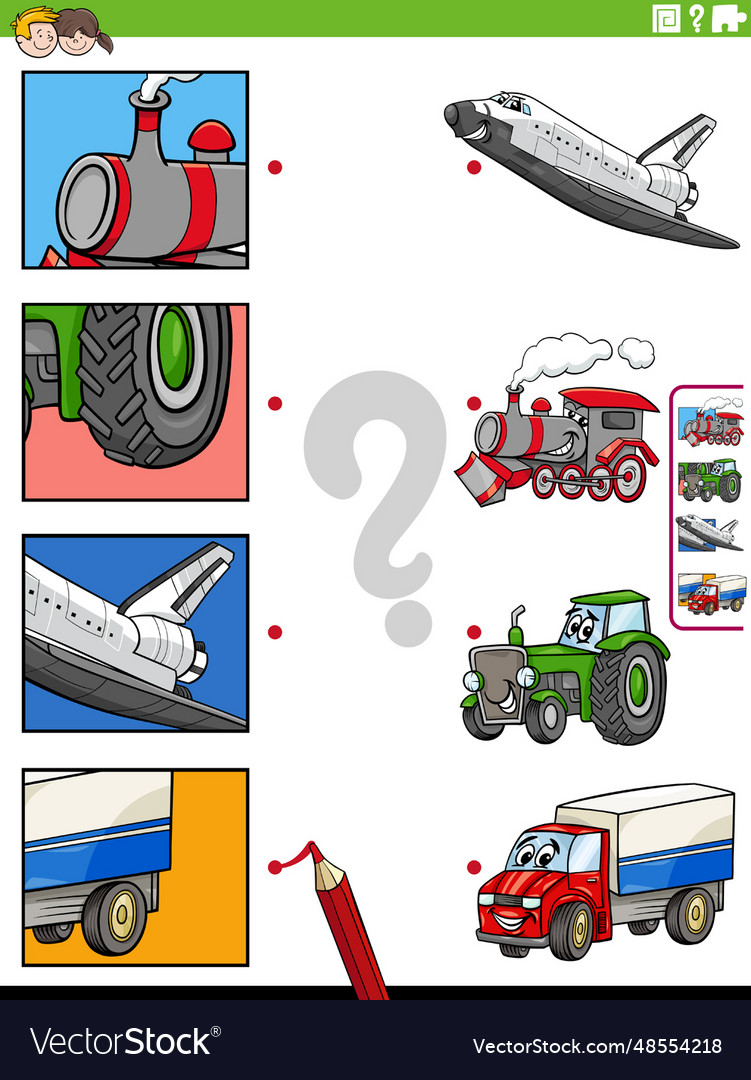 ?

VectorStock®

VectorStock.com/48554218