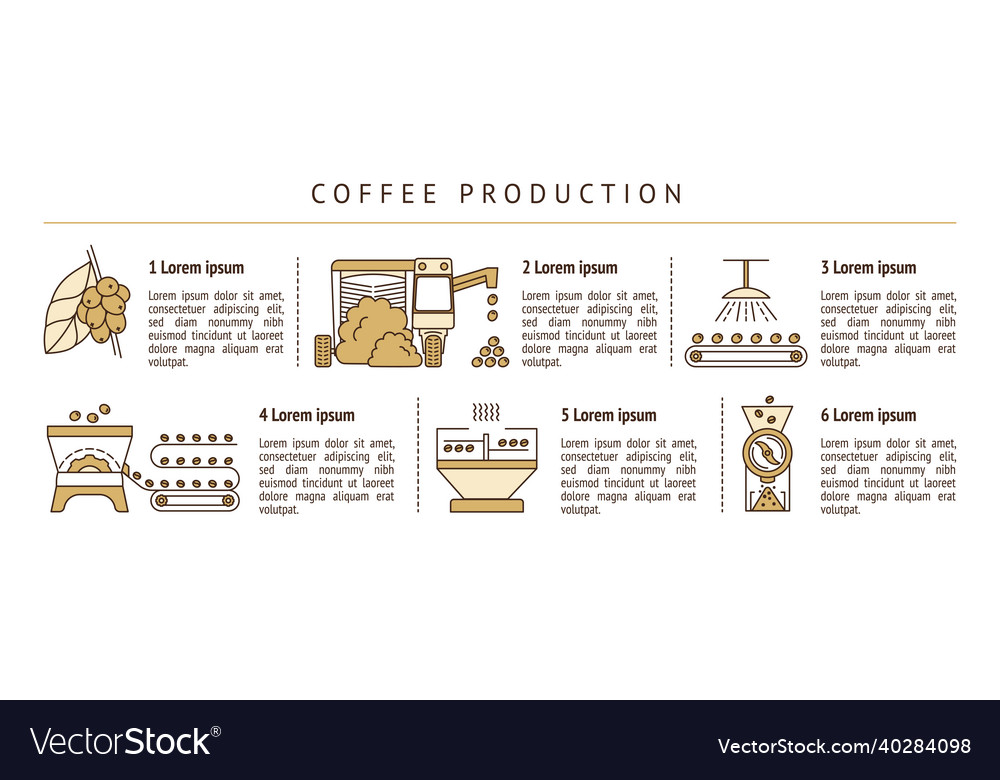 COFFEE PRODUCTION

1 Lorem ipsum

Lorem ipsum dolor sit amet, consectetuer adipiscing elit, sed diam nonummy nibh euismod tincidunt ut laoreet dolore magna aliquam erat volutpat.

2 Lorem ipsum

Lorem ipsum dolor sit amet, consectetuer adipiscing elit, sed diam nonummy nibh euismod tincidunt ut laoreet dolore magna aliquam erat volutpat.

3 Lorem ipsum

Lorem ipsum dolor sit amet, consectetuer adipiscing elit, sed diam nonummy nibh euismod tincidunt ut laoreet dolore magna aliquam erat volutpat.

4 Lorem ipsum

Lorem ipsum dolor sit amet, consectetuer adipiscing elit, sed diam nonummy nibh euismod tincidunt ut laoreet dolore magna aliquam erat volutpat.

5 Lorem ipsum

Lorem ipsum dolor sit amet, consectetuer adipiscing elit, sed diam nonummy nibh euismod tincidunt ut laoreet dolore magna aliquam erat volutpat.

6 Lorem ipsum

Lorem ipsum dolor sit amet, consectetuer adipiscing elit, sed diam nonummy nibh euismod tincidunt ut laoreet dolore magna aliquam erat volutpat.

VectorStock®

VectorStock.com/40284098