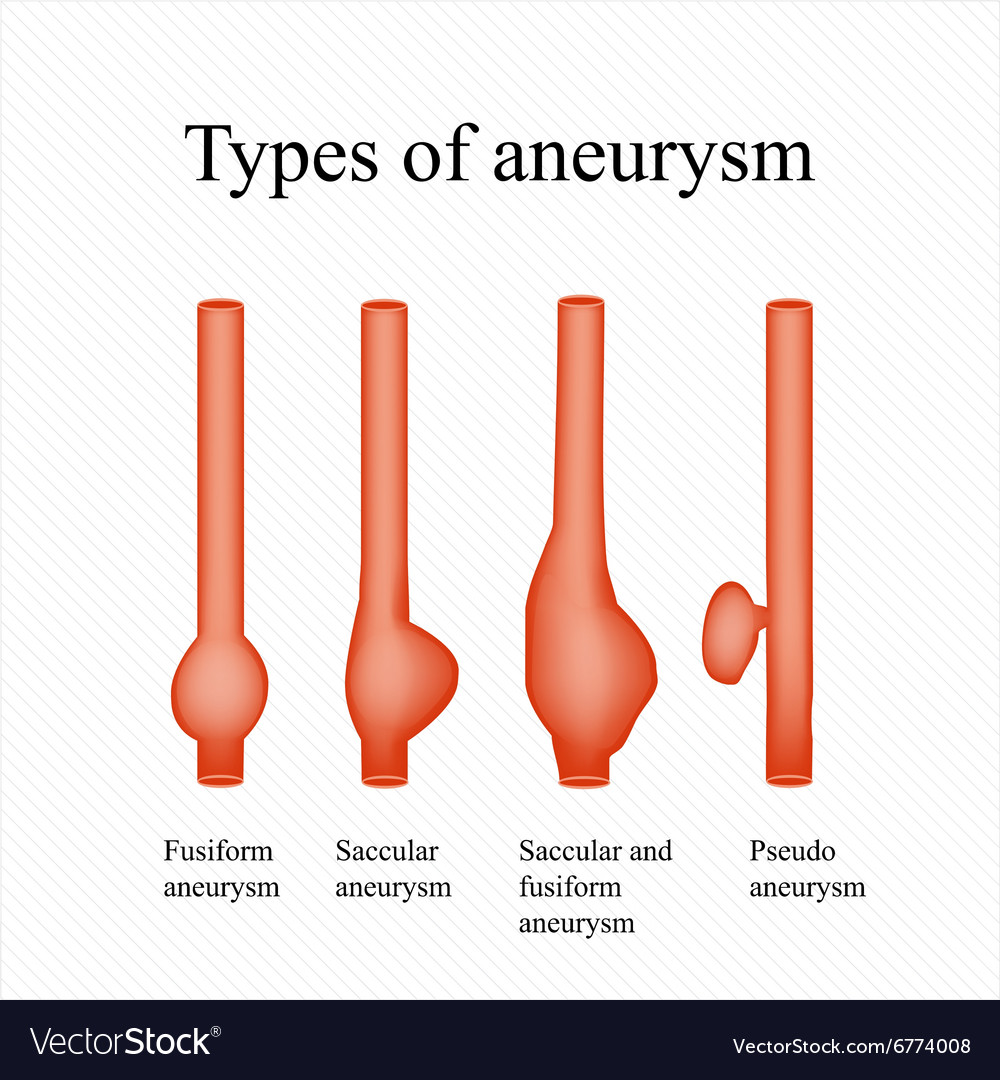 Types of aneurysm

Fusiform aneurysm

Saccular aneurysm

Saccular and fusiform aneurysm

Pseudo aneurysm

VectorStock®

VectorStock.com/6774008