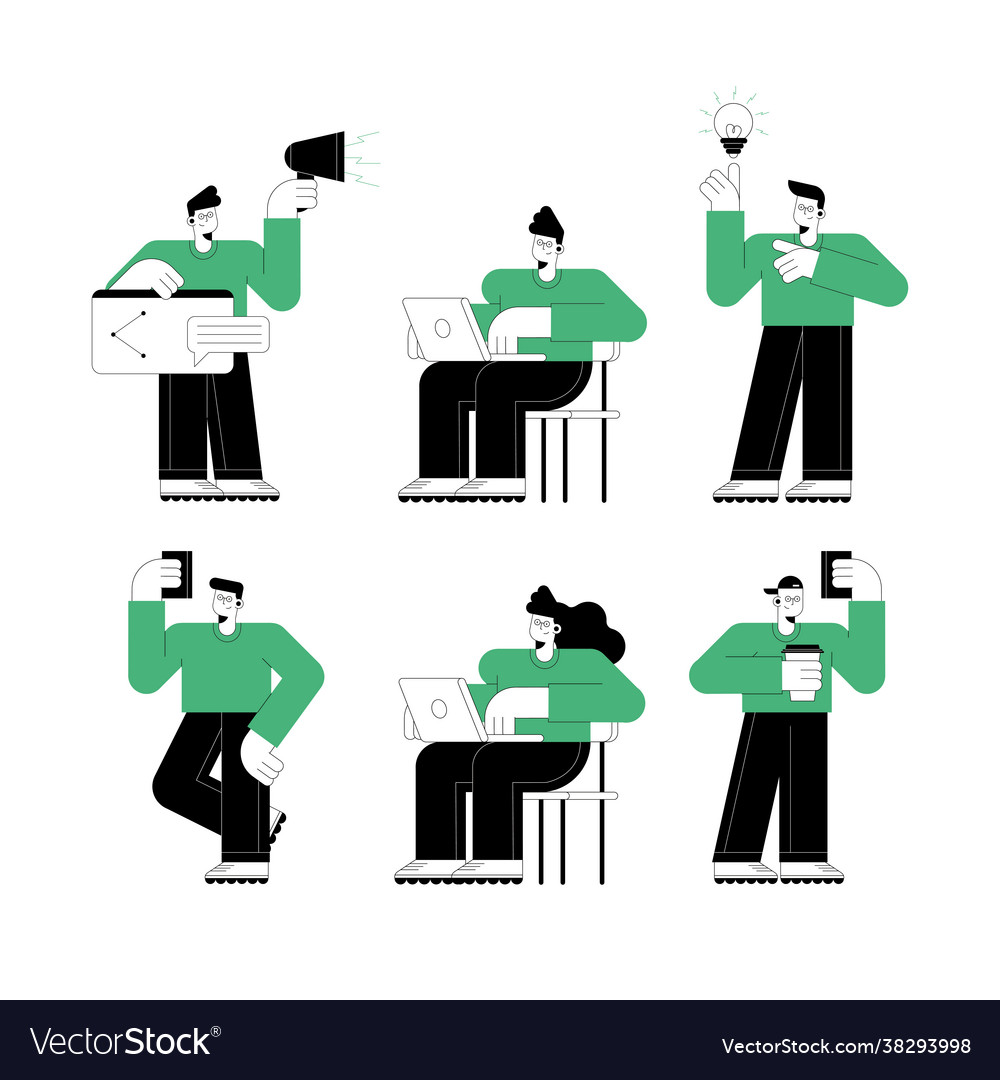 VectorStock®
VectorStock.com/38293998