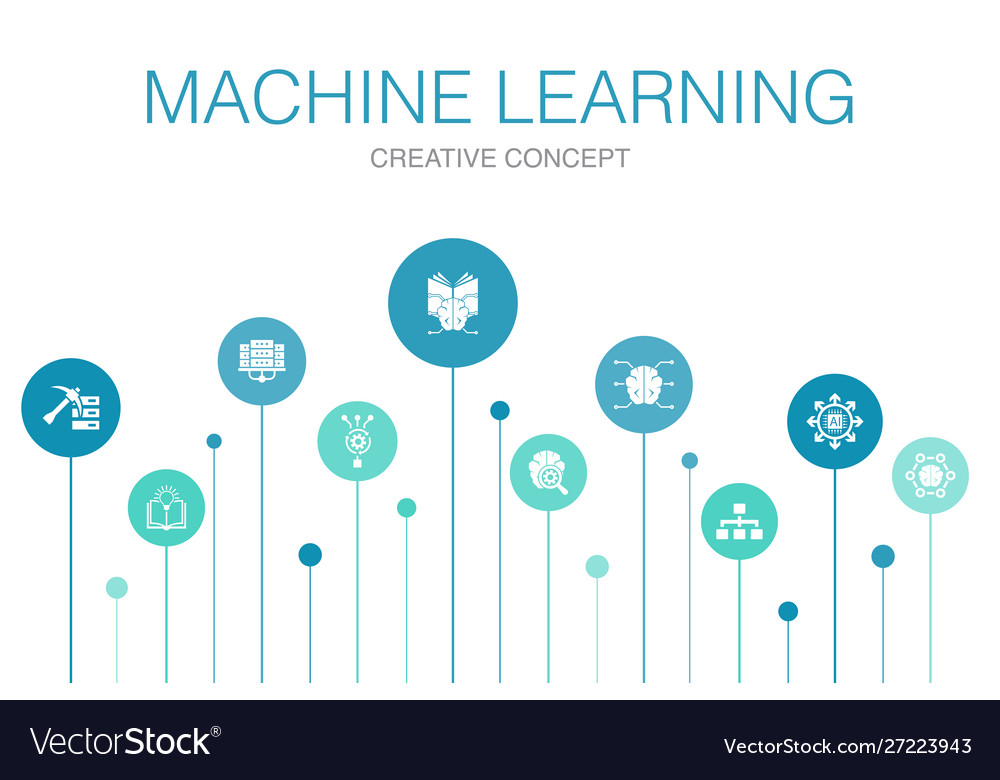 MACHINE LEARNING
CREATIVE CONCEPT

AI

VectorStock®
VectorStock.com/27223943