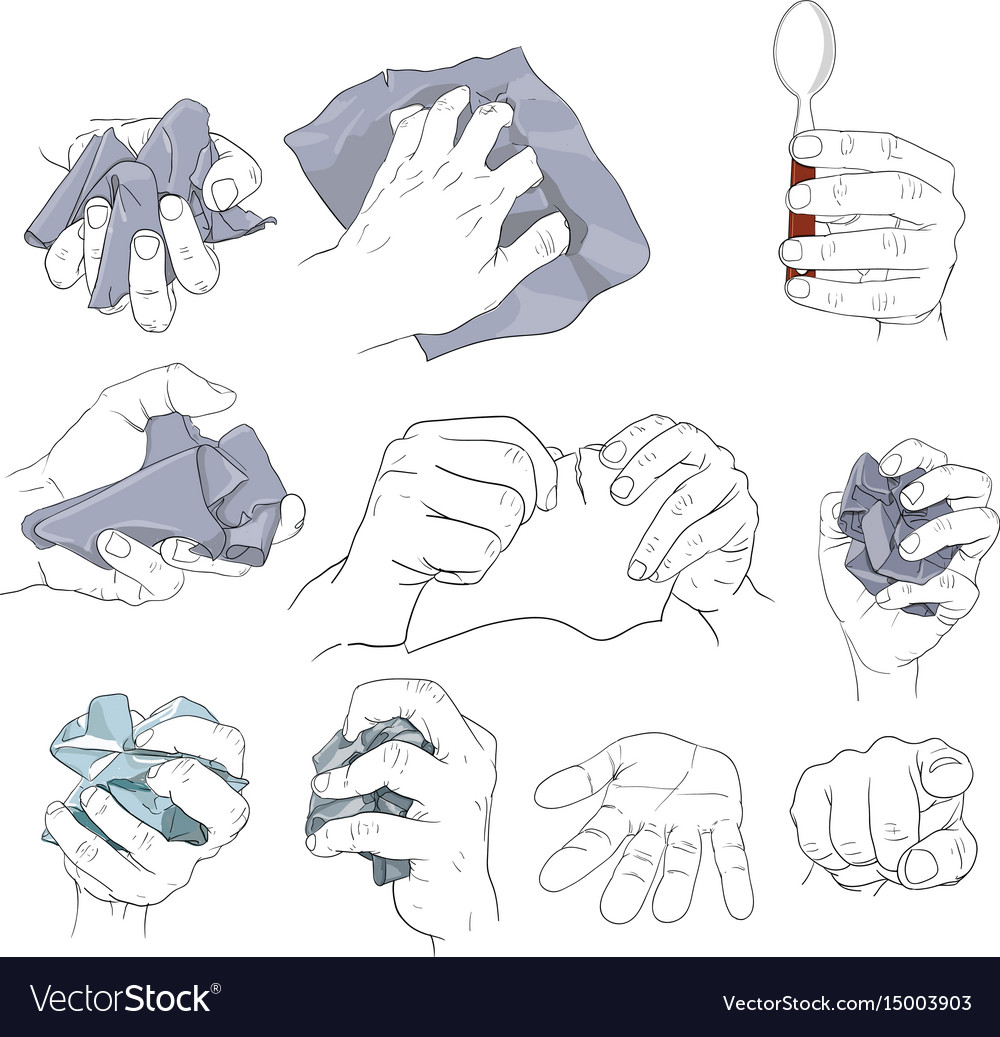 VectorStock®

VectorStock.com/15003903