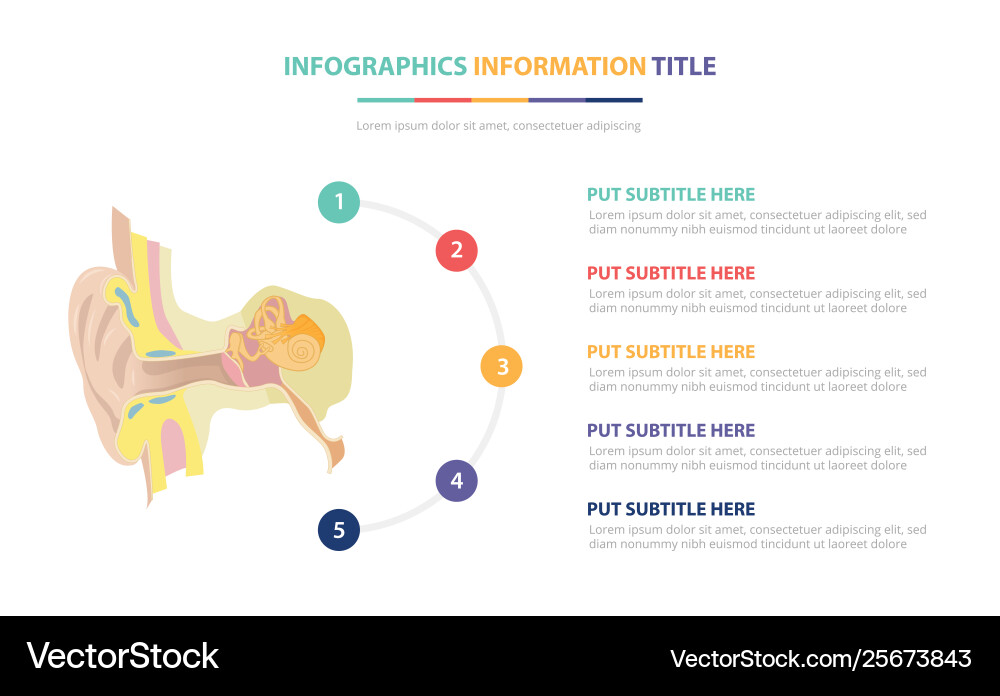 INFOGRAPHICS INFORMATION TITLE

Lorem ipsum dolor sit amet, consectetuer adipiscing

1

2

3

4

5

PUT SUBTITLE HERE
Lorem ipsum dolor sit amet, consectetuer adipiscing elit, sed diam nonummy nibh euismod tincidunt ut laoreet dolore

PUT SUBTITLE HERE
Lorem ipsum dolor sit amet, consectetuer adipiscing elit, sed diam nonummy nibh euismod tincidunt ut laoreet dolore

PUT SUBTITLE HERE
Lorem ipsum dolor sit amet, consectetuer adipiscing elit, sed diam nonummy nibh euismod tincidunt ut laoreet dolore

PUT SUBTITLE HERE
Lorem ipsum dolor sit amet, consectetuer adipiscing elit, sed diam nonummy nibh euismod tincidunt ut laoreet dolore

PUT SUBTITLE HERE
Lorem ipsum dolor sit amet, consectetuer adipiscing elit, sed diam nonummy nibh euismod tincidunt ut laoreet dolore

VectorStock

VectorStock.com/25673843