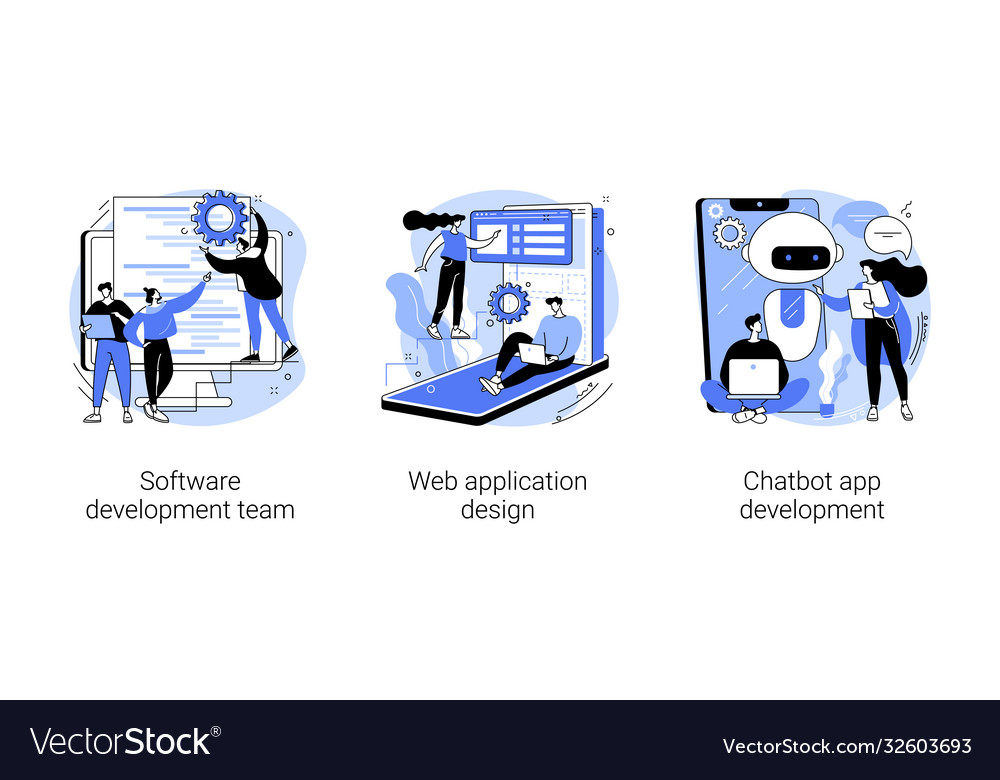 Software development team

Web application design

Chatbot app development

VectorStock®

VectorStock.com/32603693